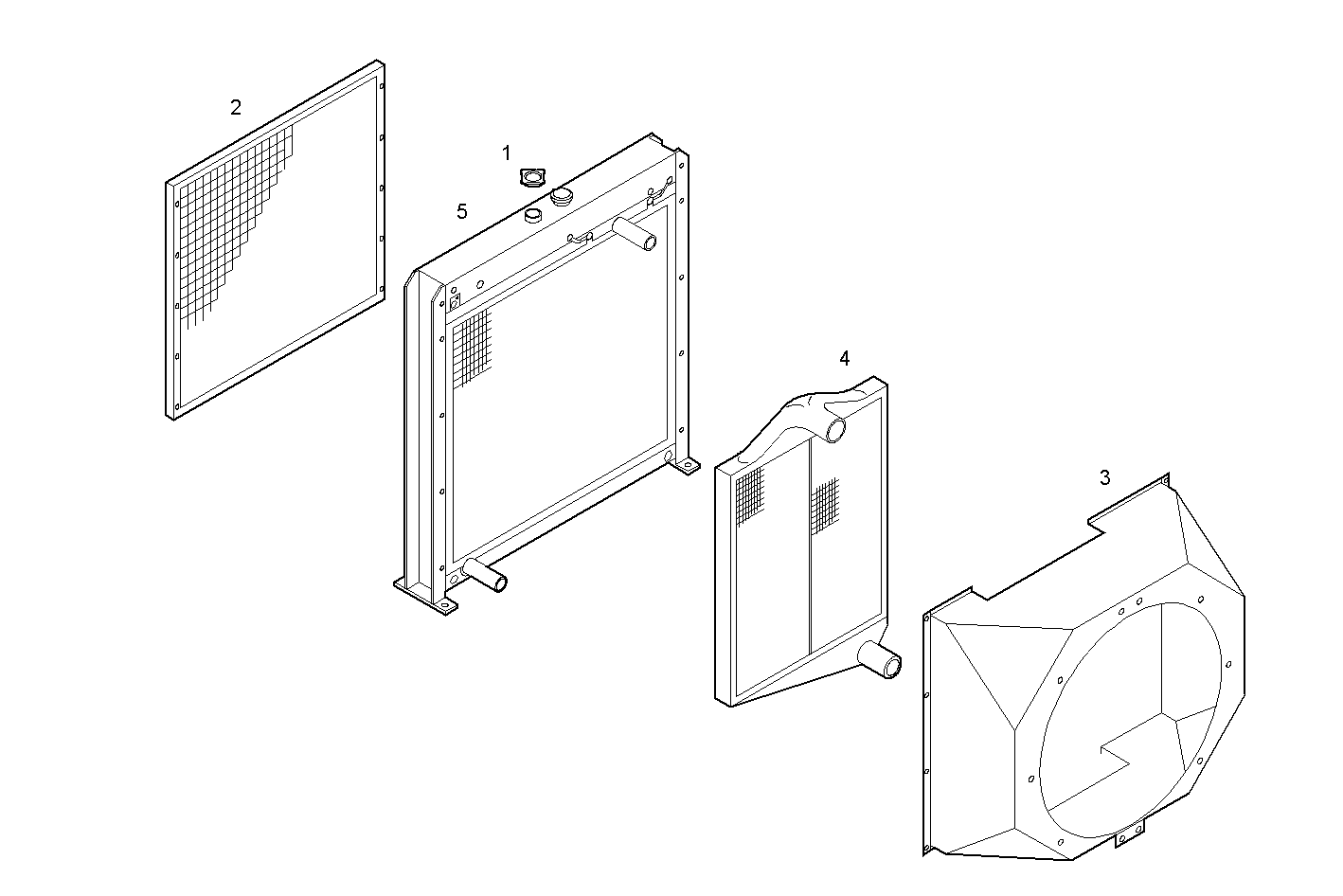 2
1
5
4
3