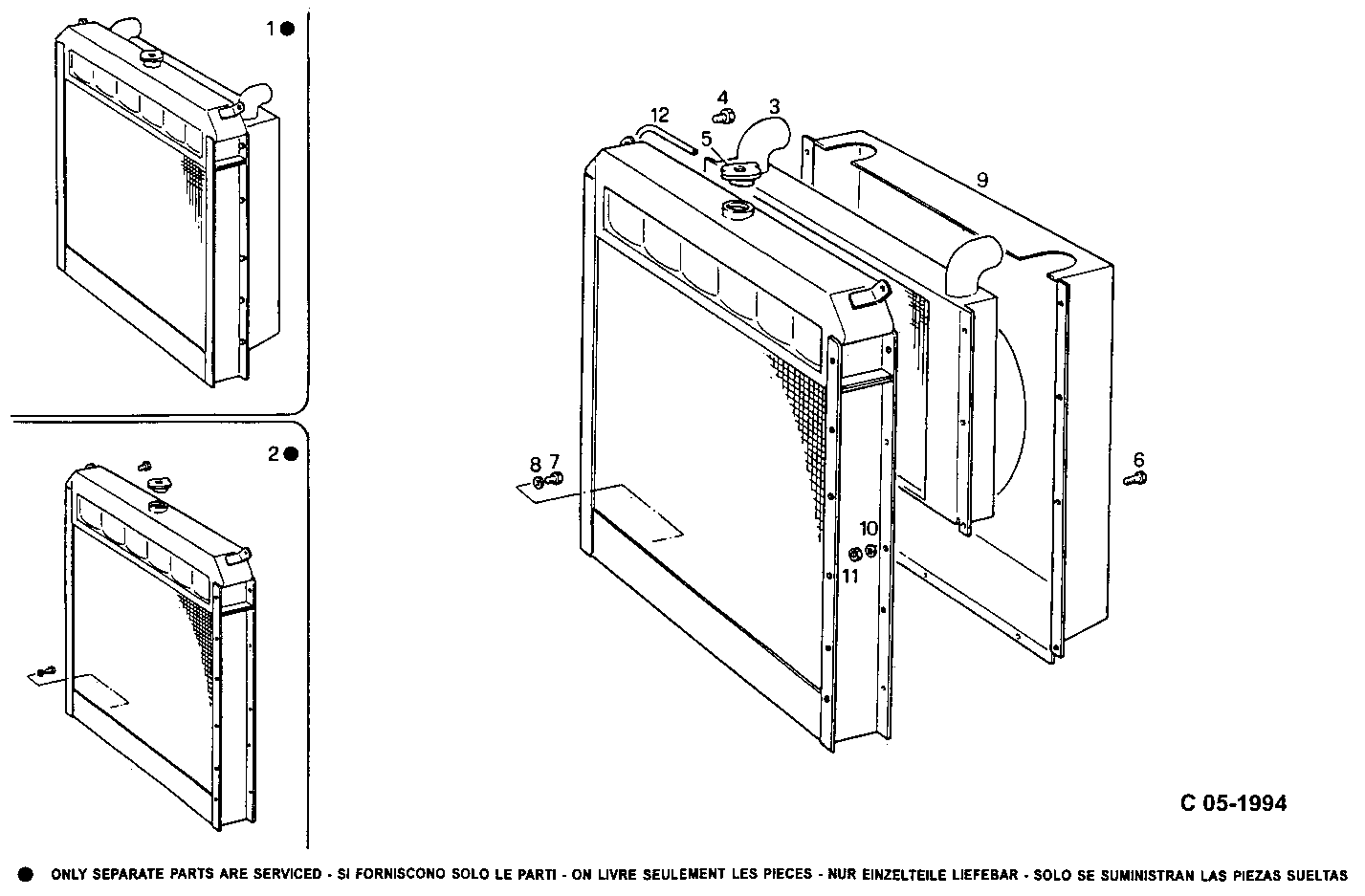 1 ●

2 ●

12
4
3
5
9
8 7
10
11
6

C 05-1994

● ONLY SEPARATE PARTS ARE SERVICED - SI FORNISCONO SOLO LE PARTI - ON LIVRE SEULEMENT LES PIECES - NUR EINZELTEILE LIEFEBAR - SOLO SE SUMINISTRAN LAS PIEZAS SUELTAS