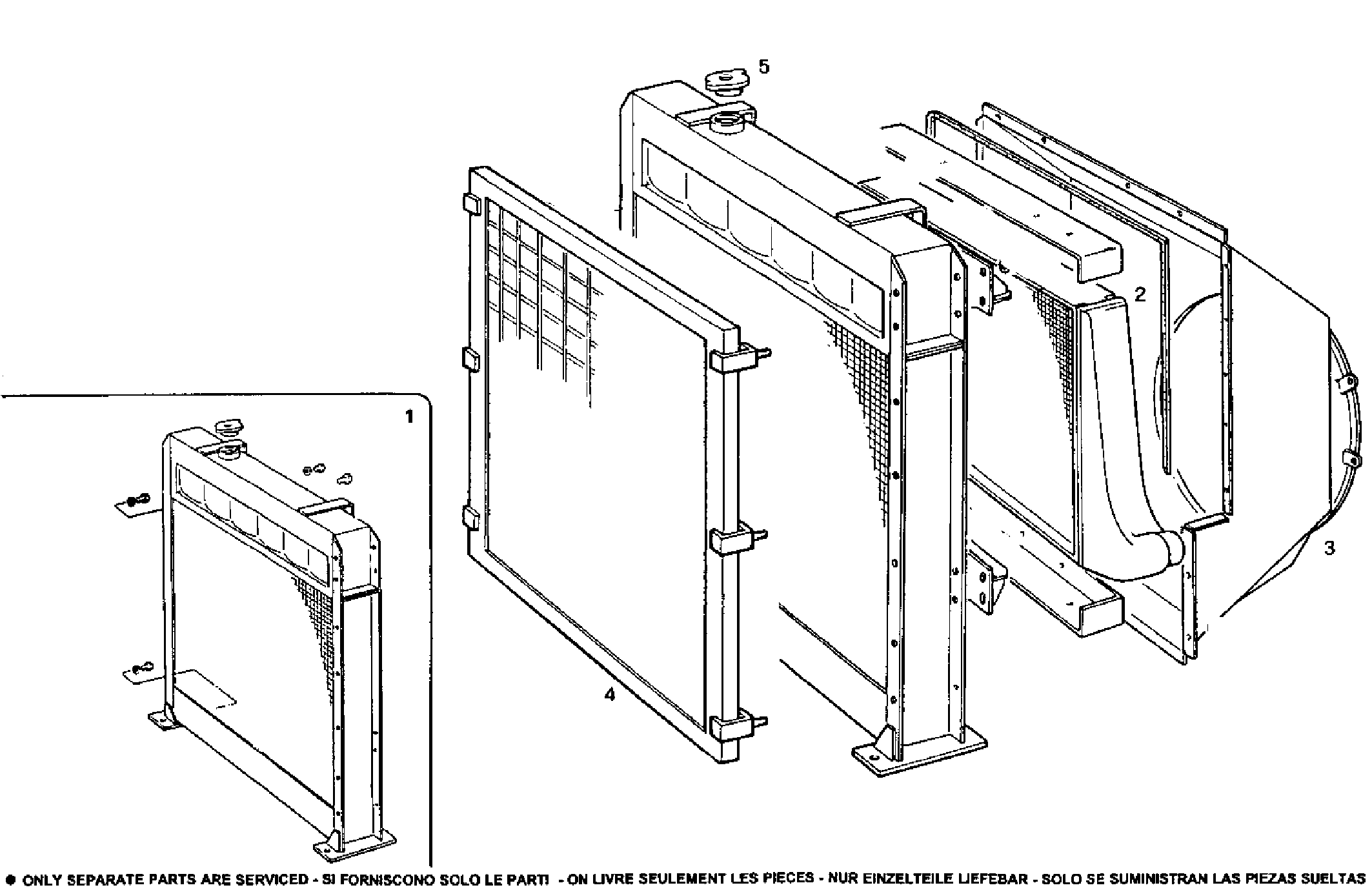 5

2

1

3

4

● ONLY SEPARATE PARTS ARE SERVICED - SI FORNISCONO SOLO LE PARTI - ON LIVRE SEULEMENT LES PIECES - NUR EINZELTEILE LIEFEBAR - SOLO SE SUMINISTRAN LAS PIEZAS SUELTAS