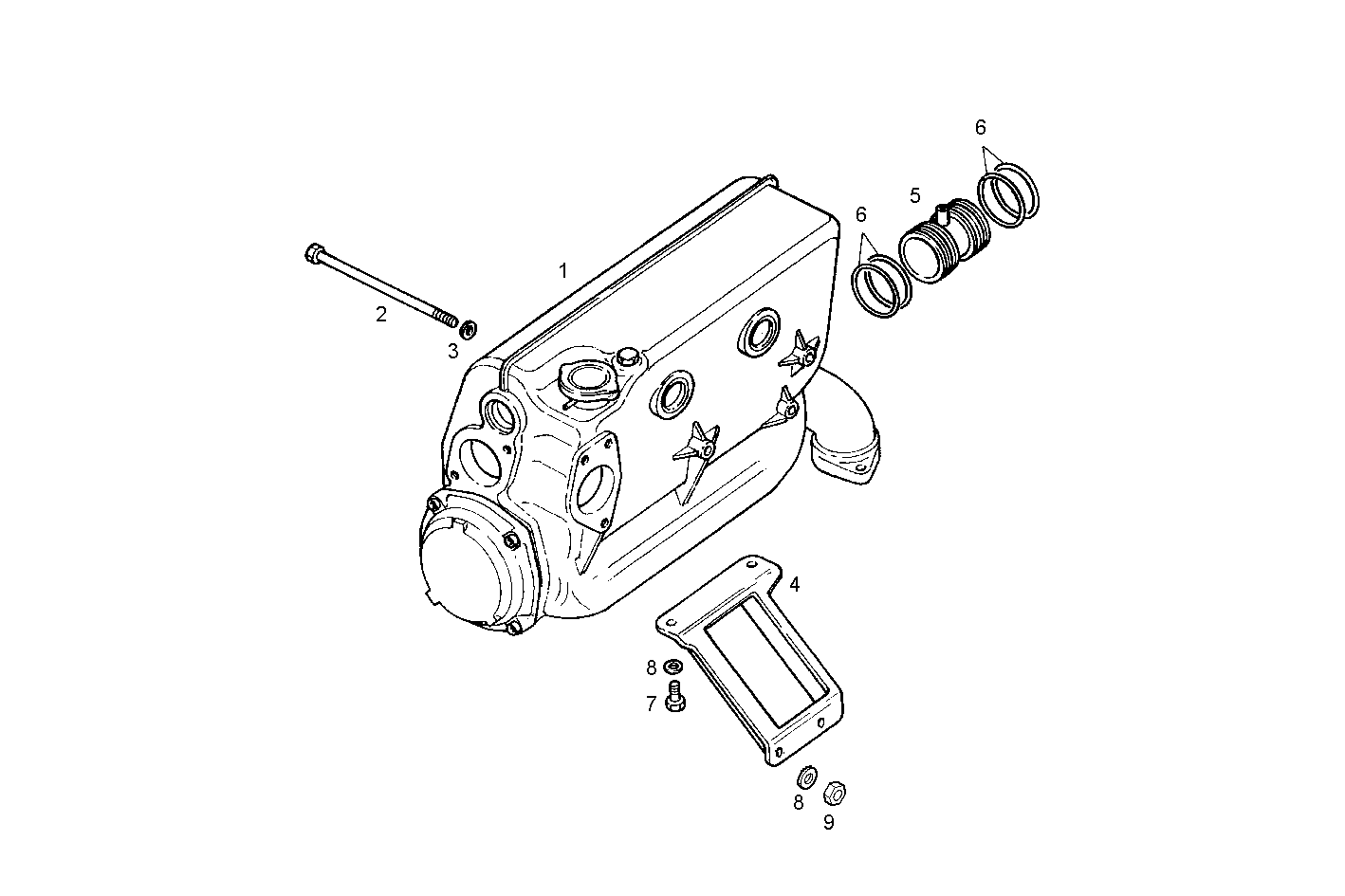 6
5
6
1
2
3
4
8
7
8
9