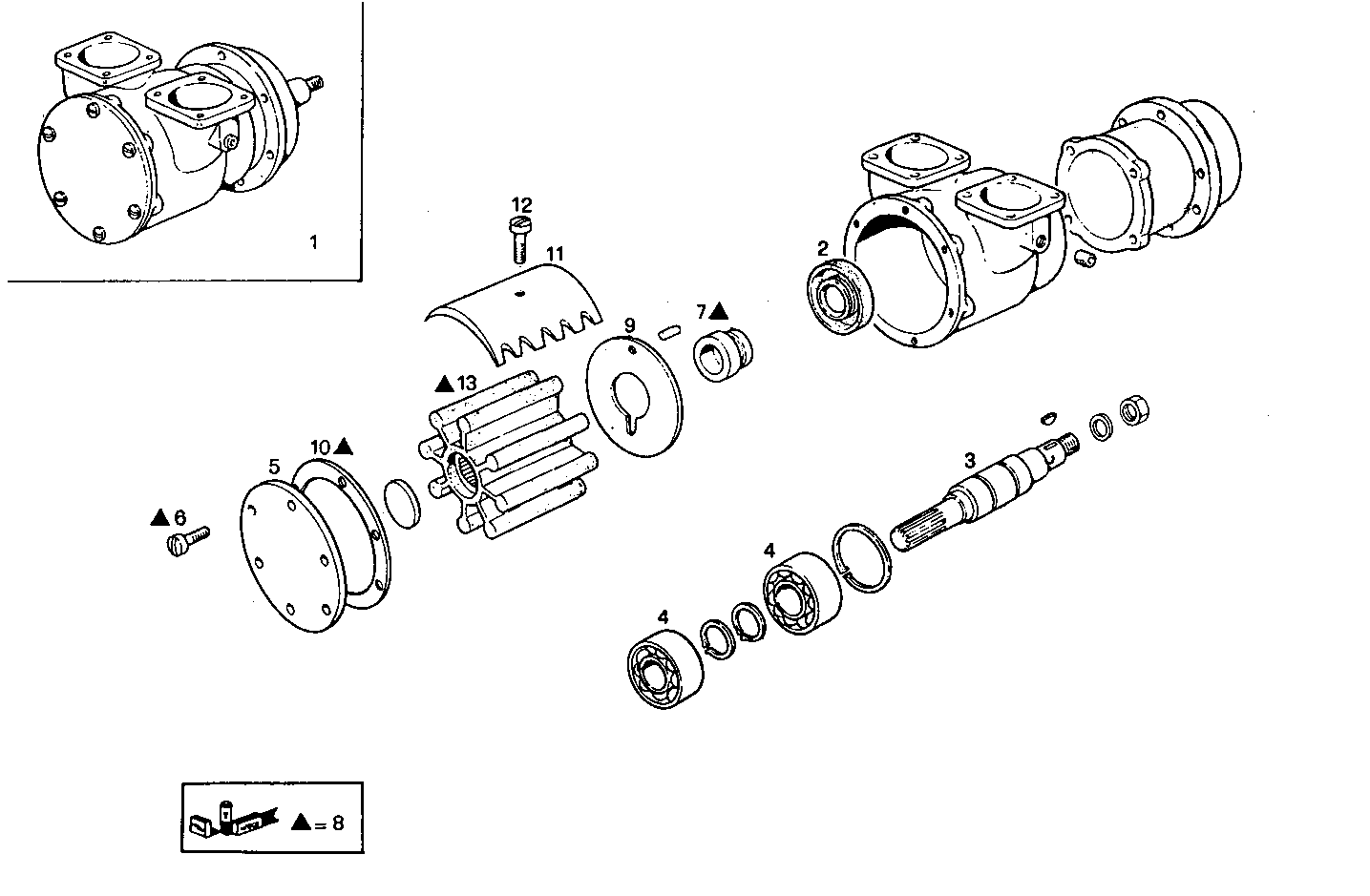 1

12

11

2

9

7▲

▲13

10▲

5

▲6

3

4

4

▲= 8