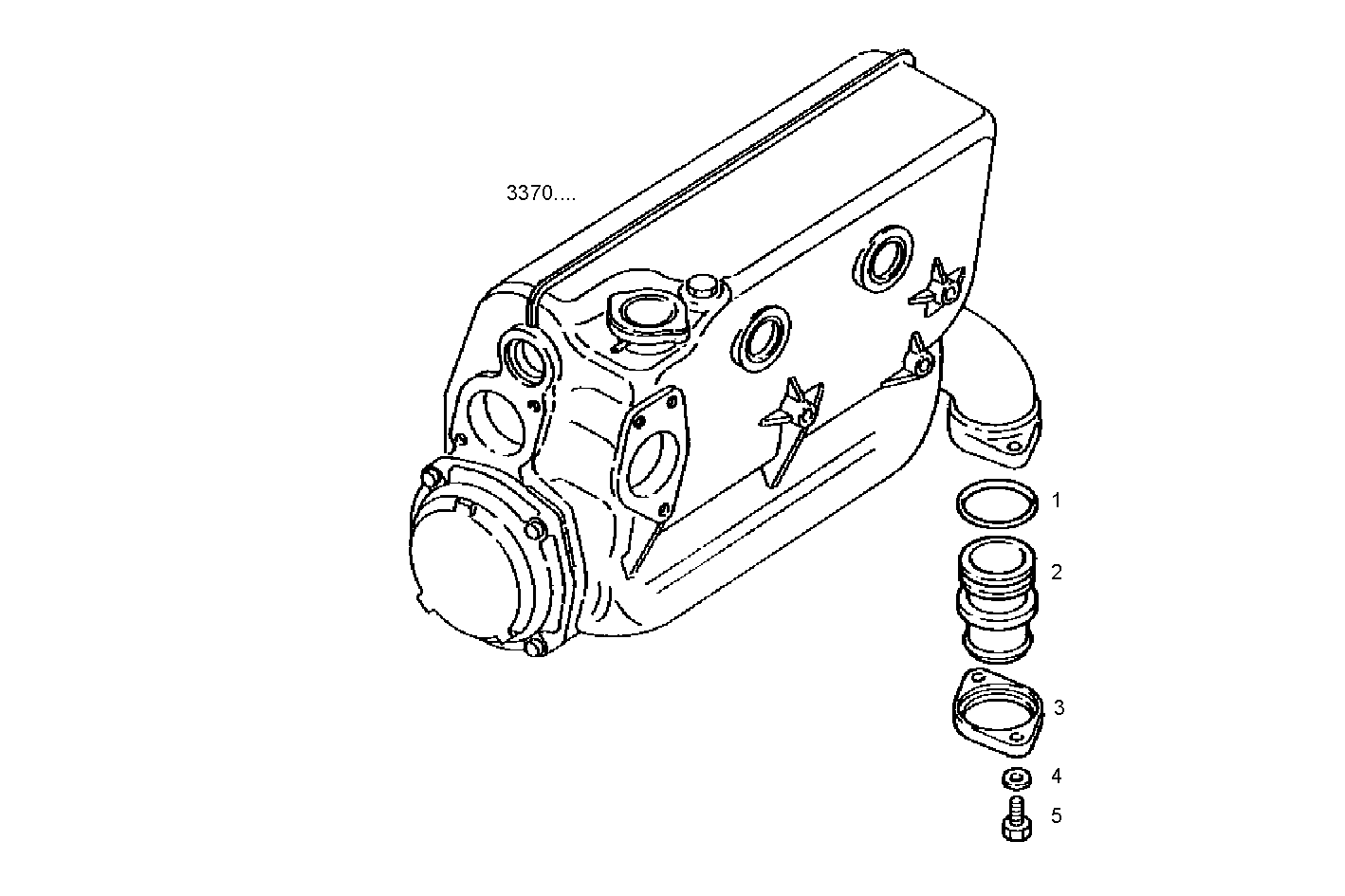 3370....

1

2

3

4

5