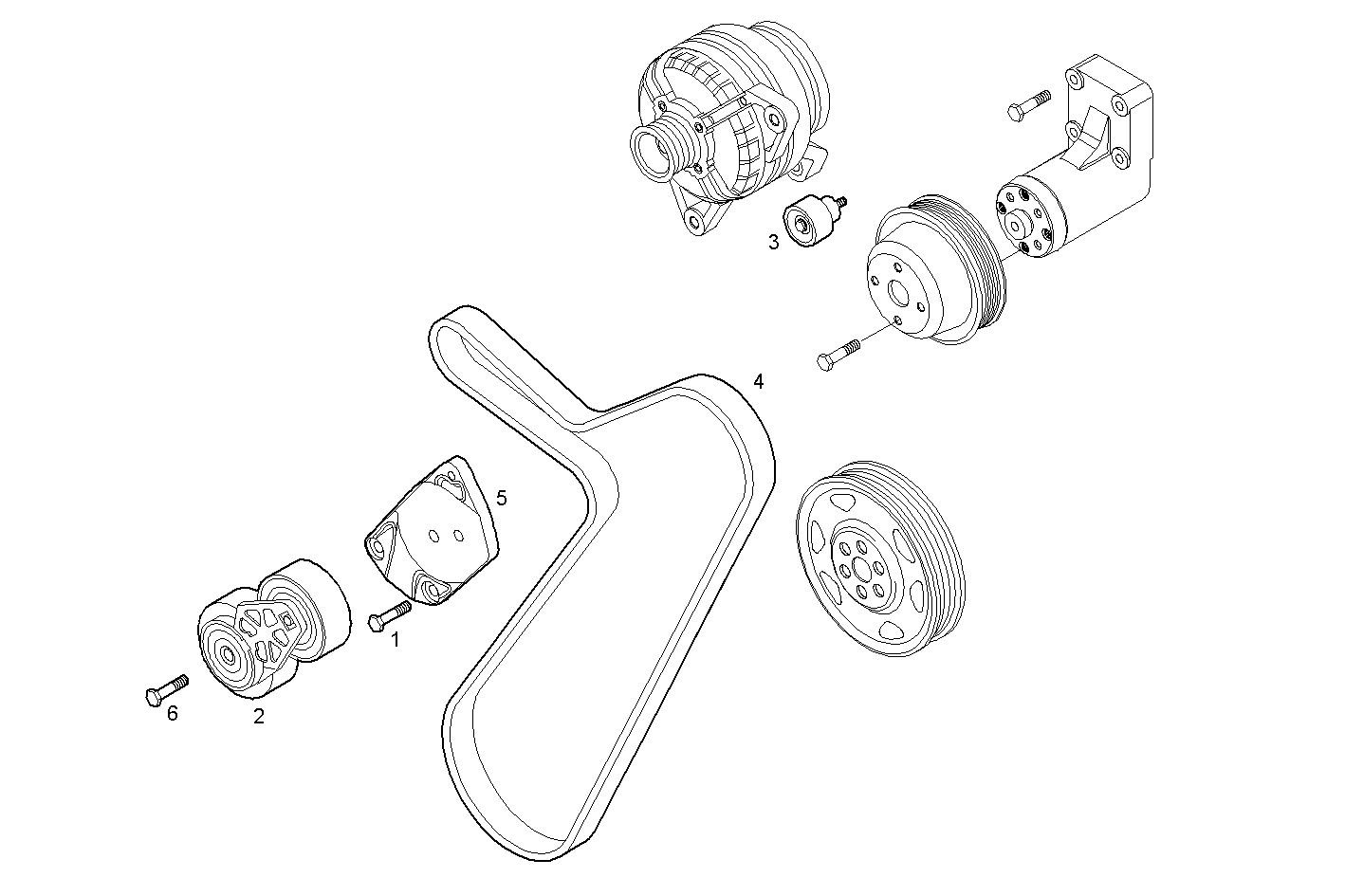 3
4
5
1
6
2