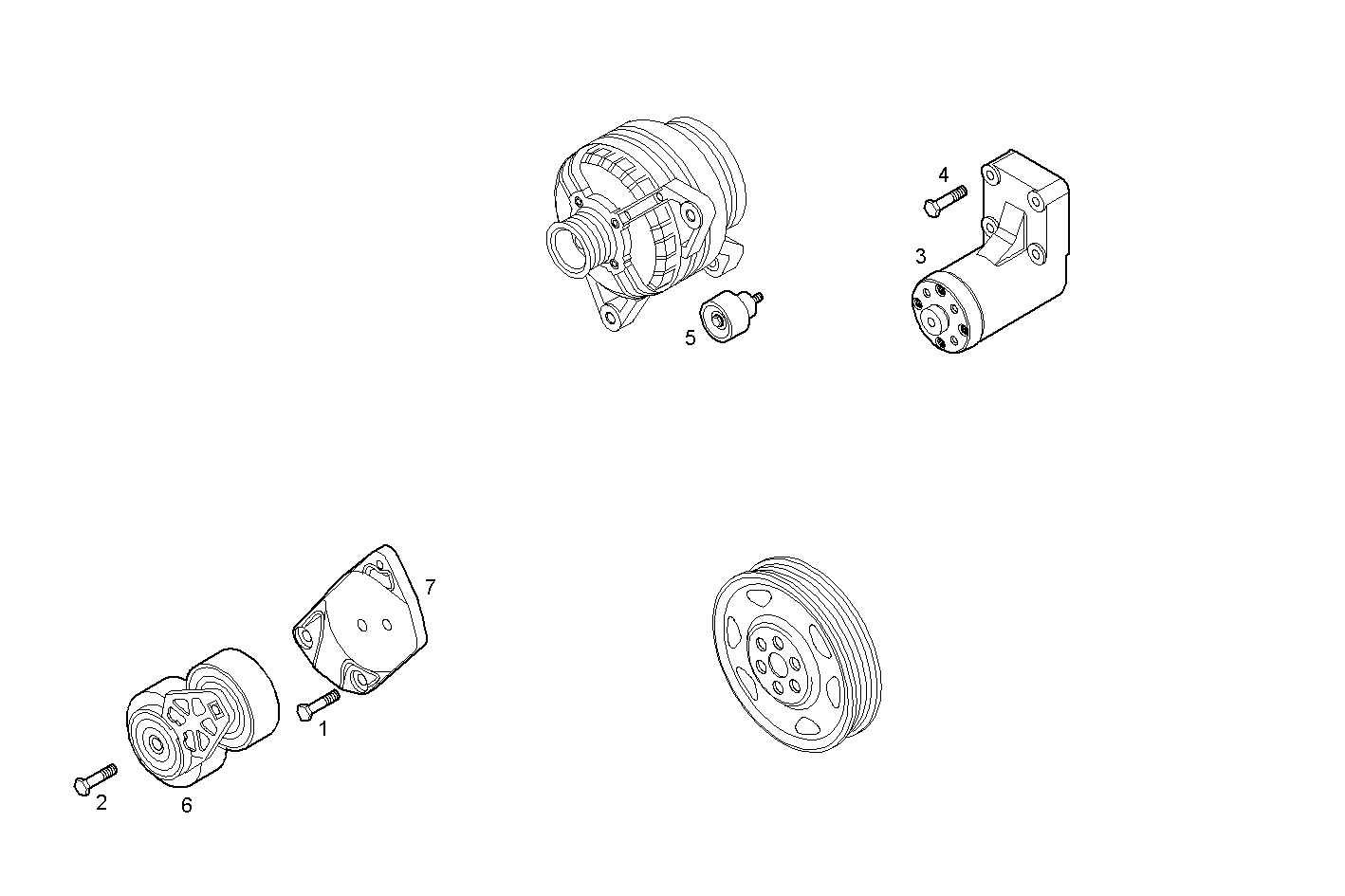 4
3
5
7
1
2
6