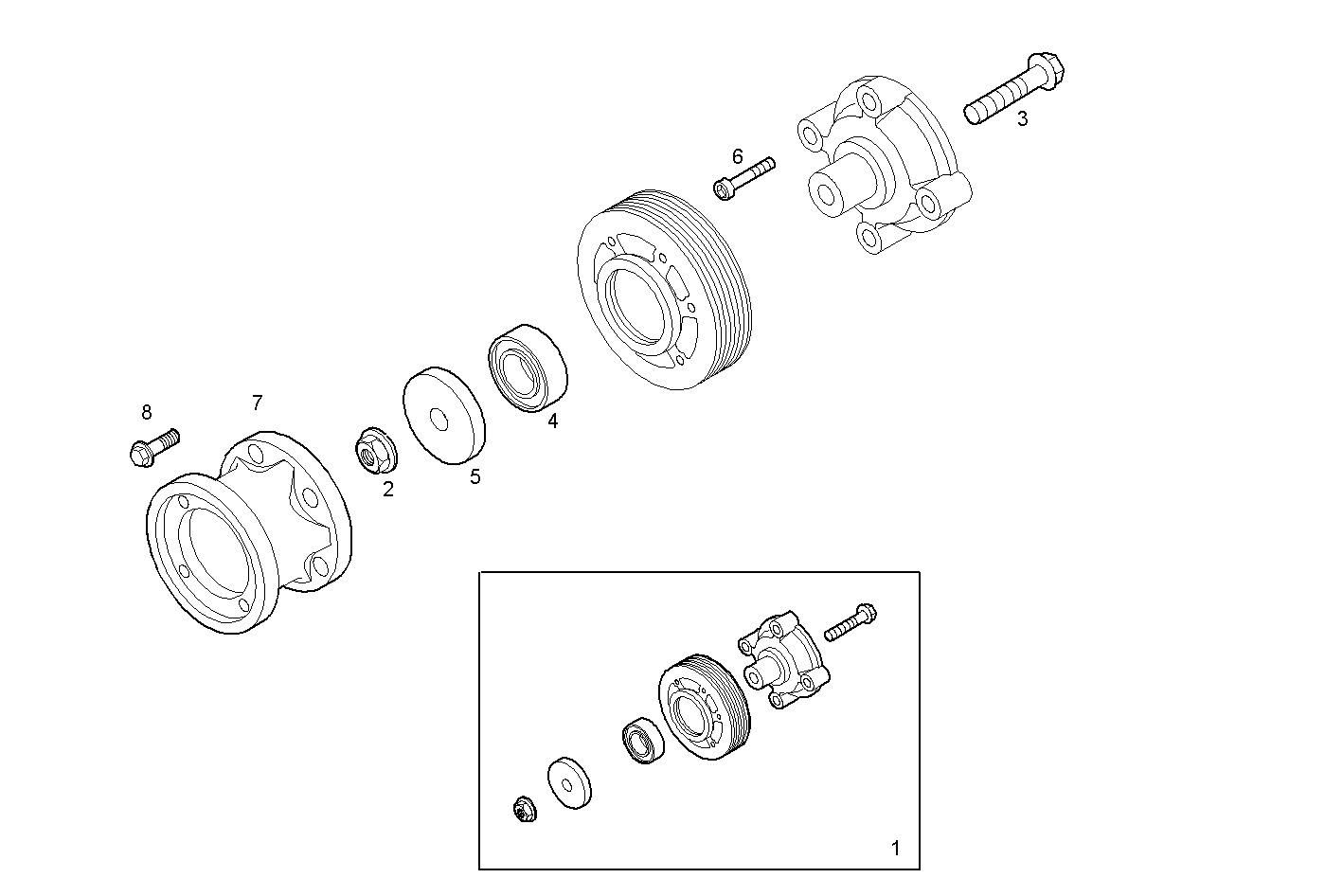 3
6
8
7
4
2
5
1