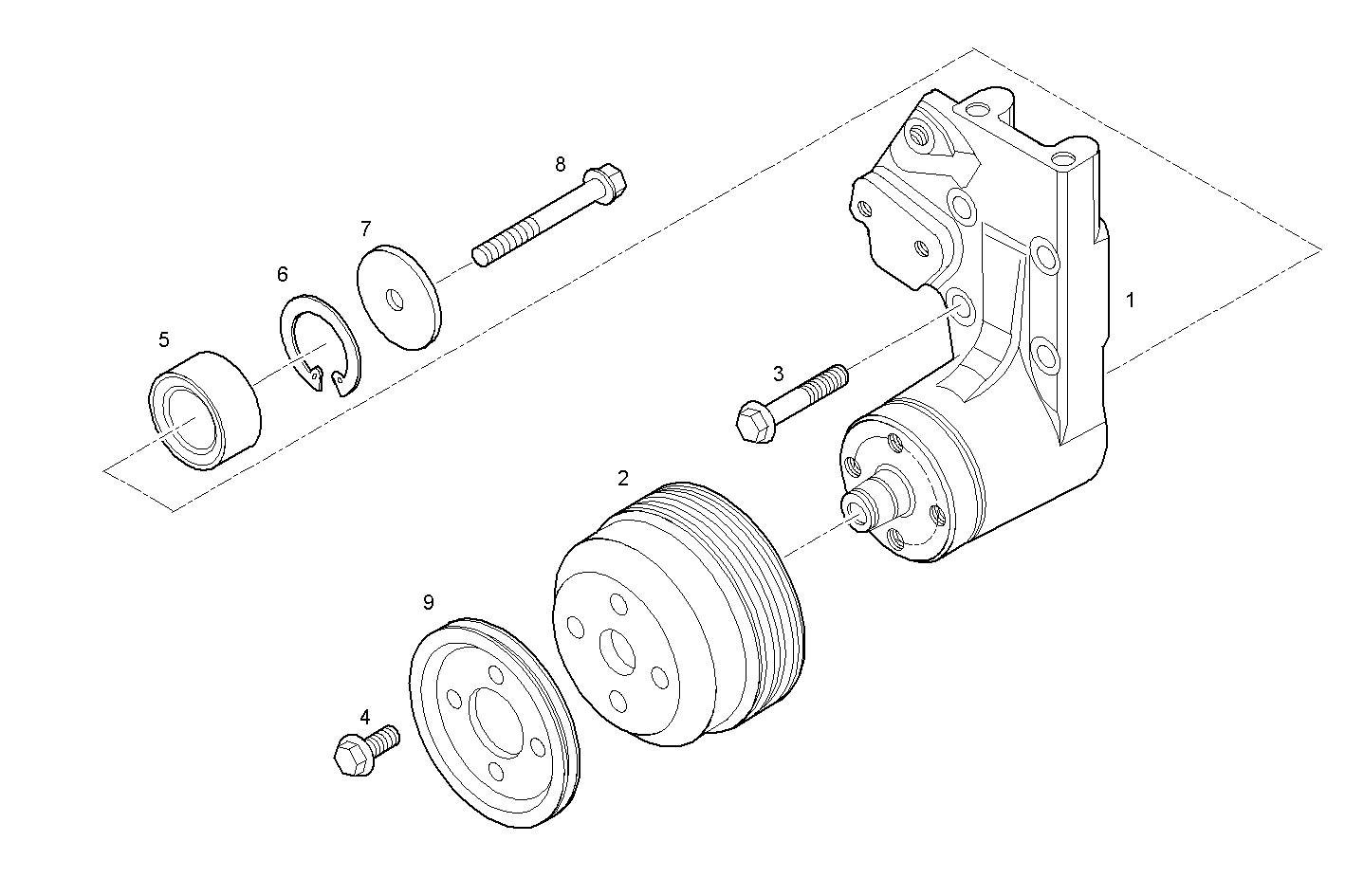 8
7
6
5
1
3
2
9
4