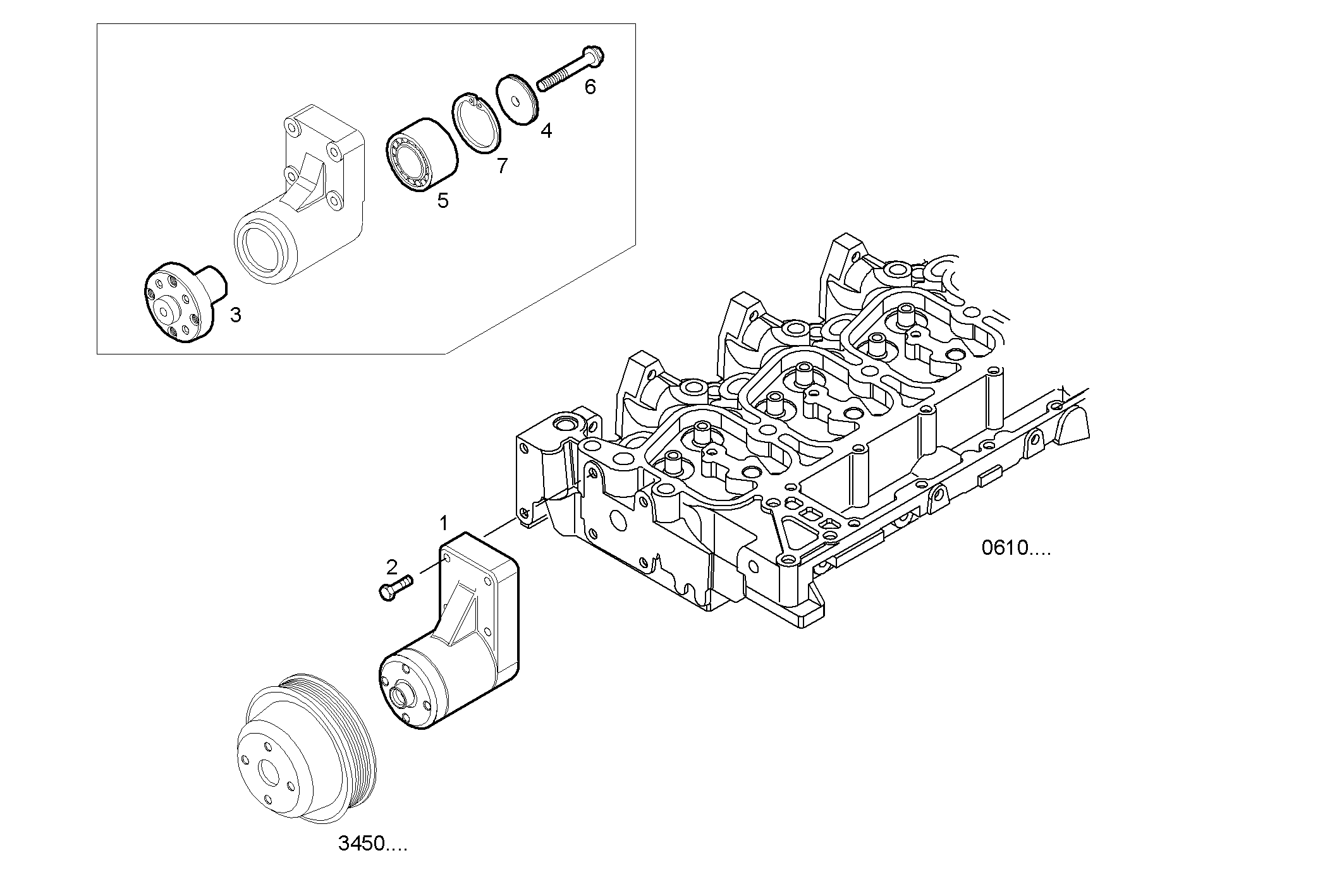 6
4
7
5
3
1
2
0610....
3450....