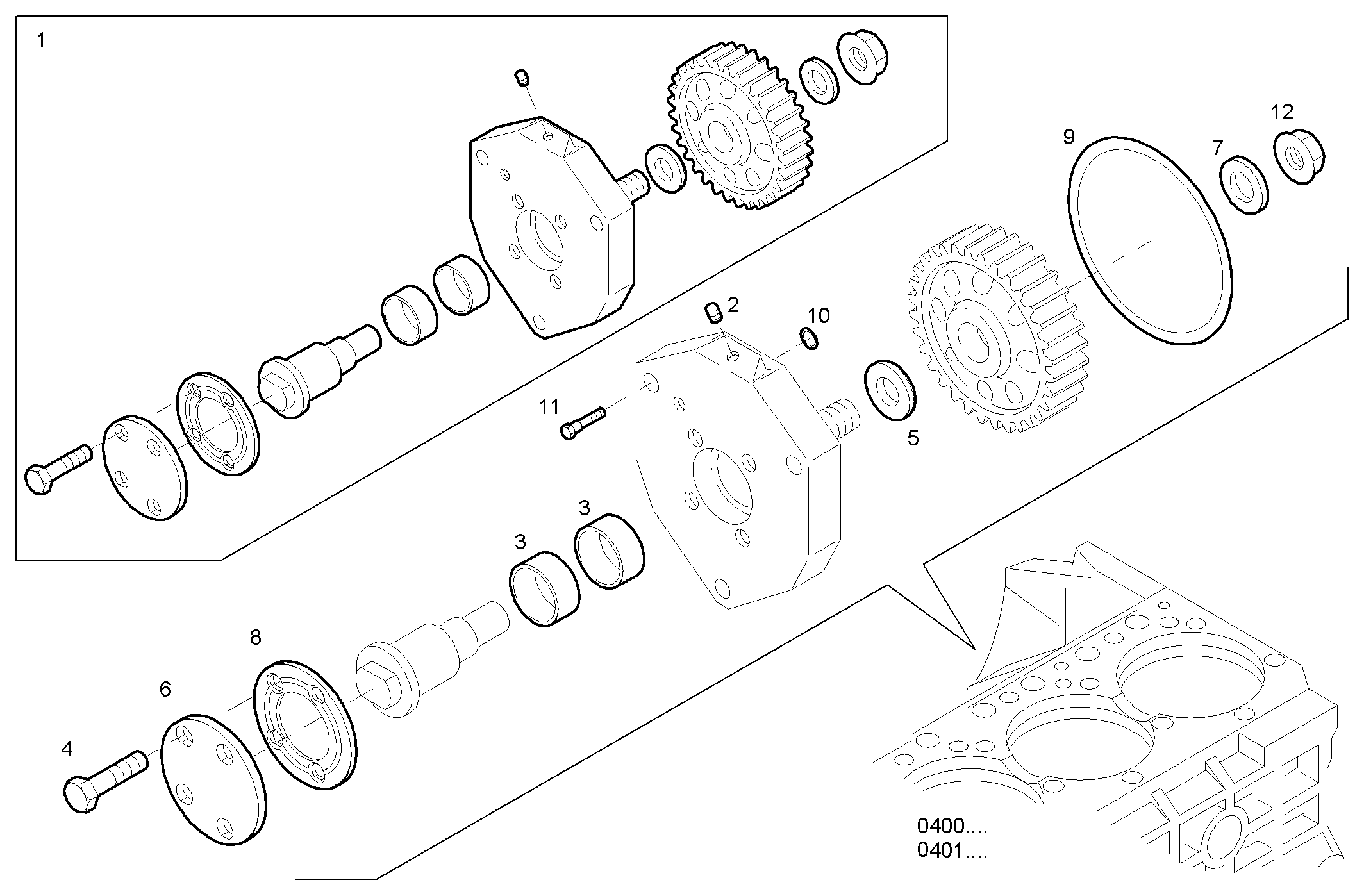 1

12
9
7
2
10
11
5
3
3
8
6
4

0400....
0401....