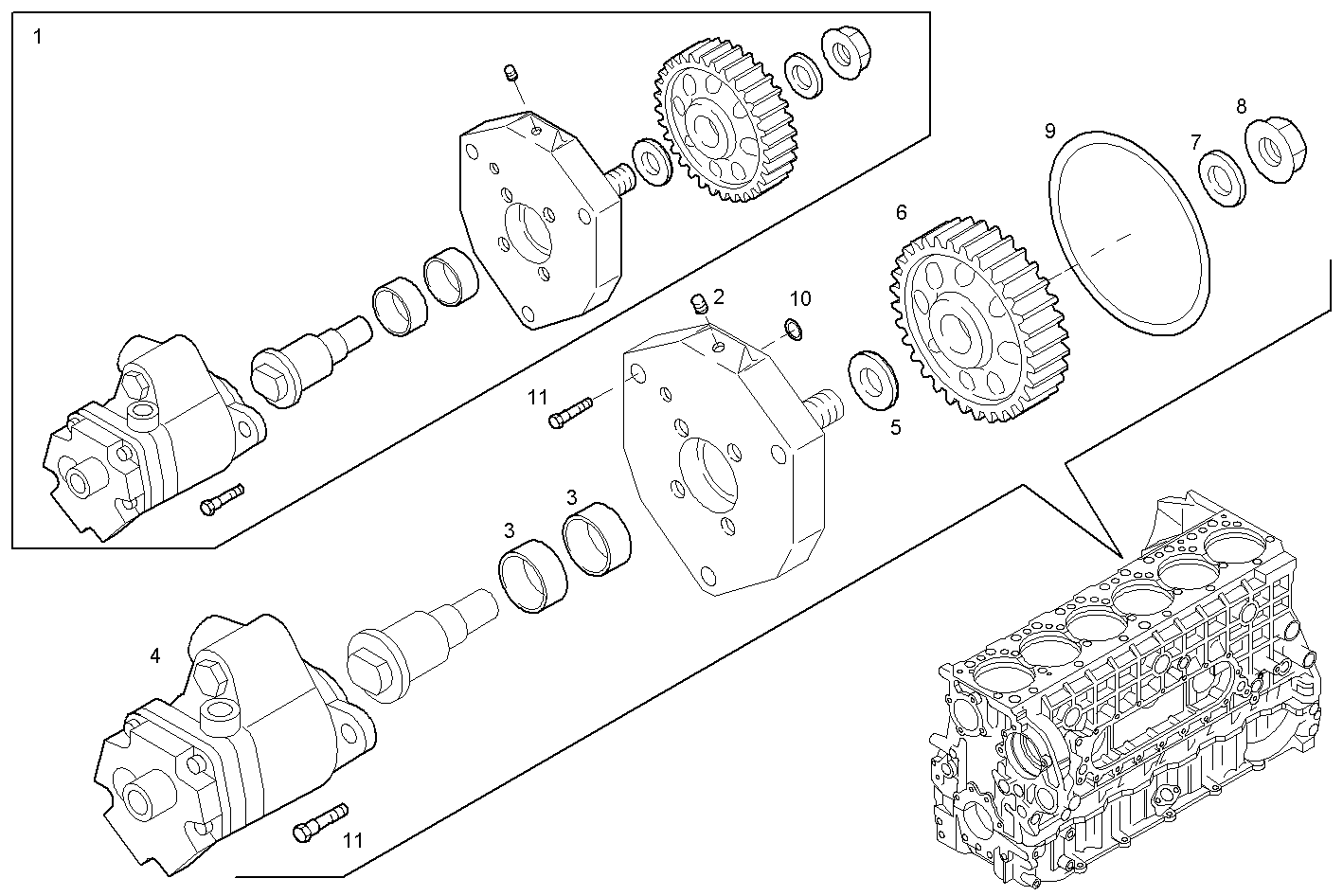 1
9
8
7
6
2
10
11
5
3
3
4
11