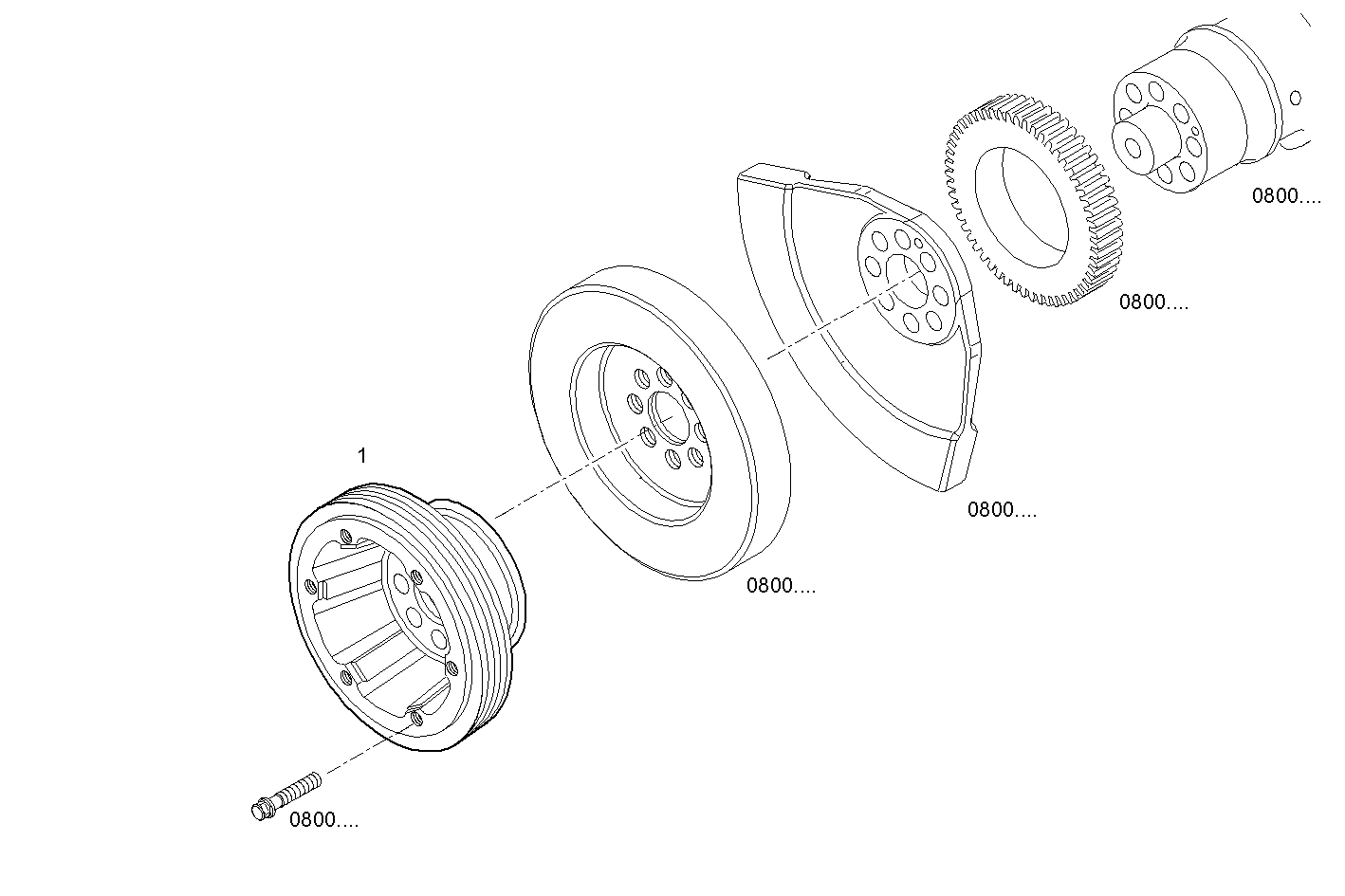 0800....

0800....

1

0800....

0800....

0800....