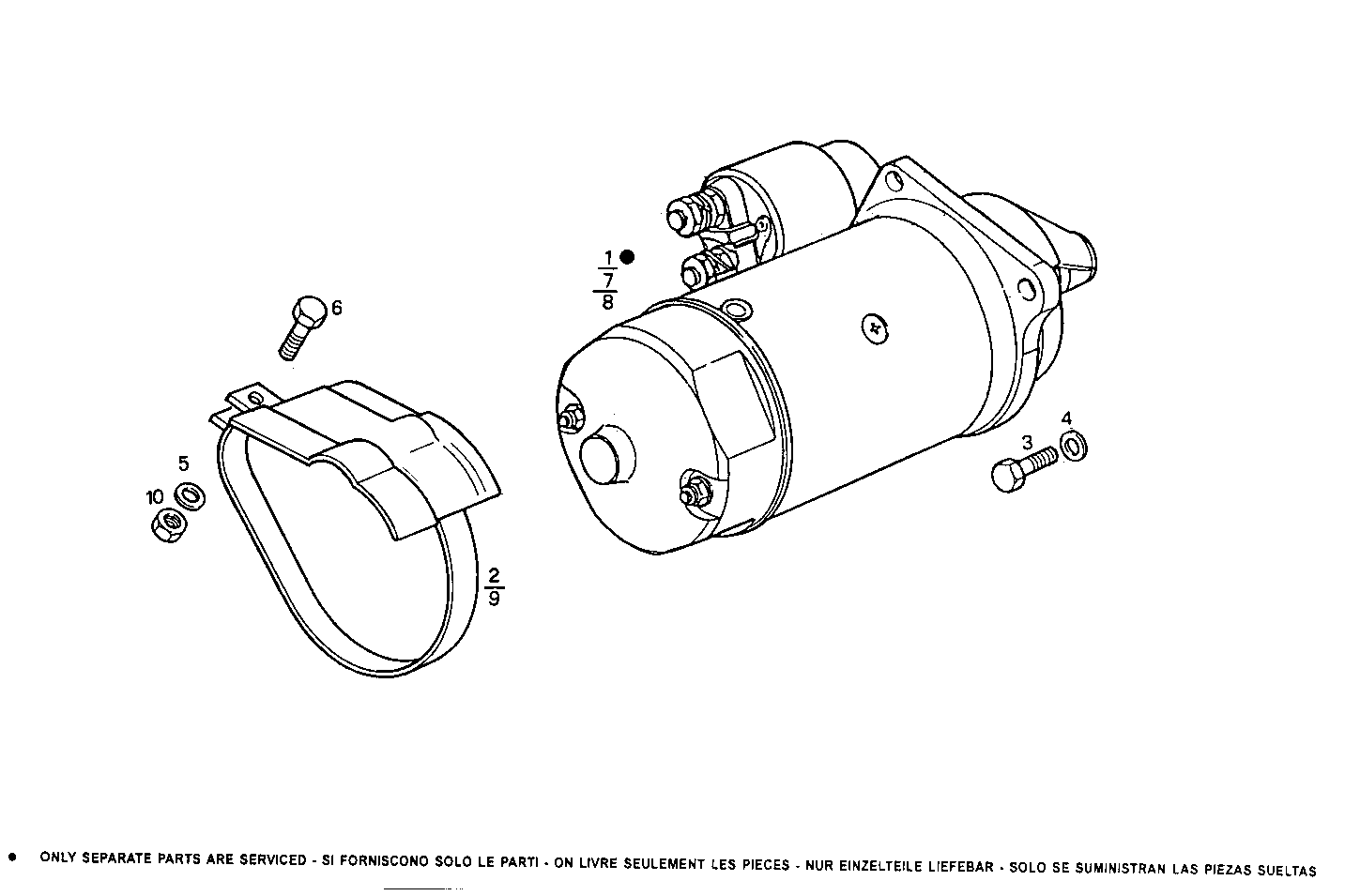 1 ●
7
8

6

5

10

2
9

3

4

● ONLY SEPARATE PARTS ARE SERVICED - SI FORNISCONO SOLO LE PARTI - ON LIVRE SEULEMENT LES PIECES - NUR EINZELTEILE LIEFEBAR - SOLO SE SUMINISTRAN LAS PIEZAS SUELTAS