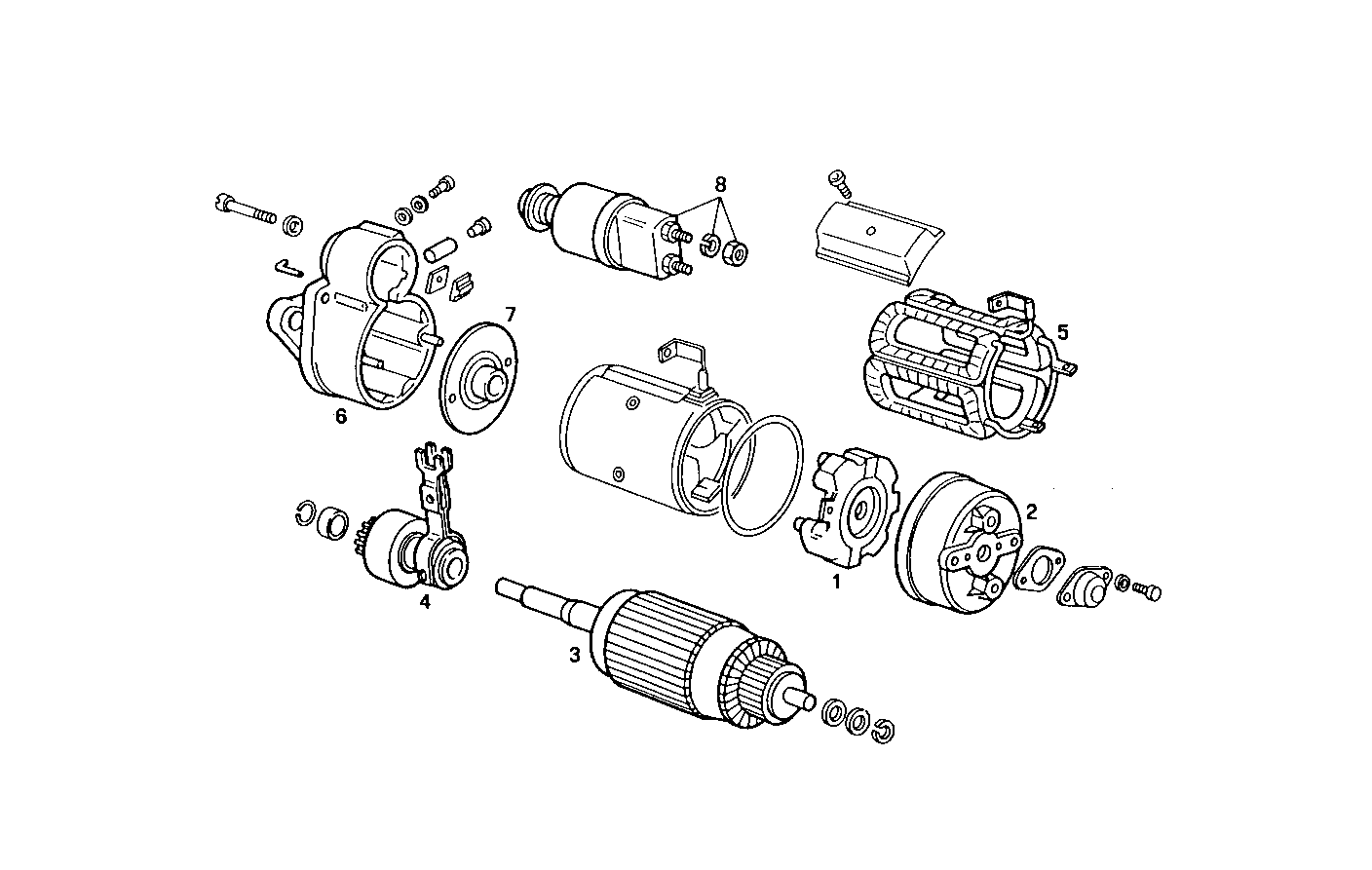 8
7
5
6
2
1
4
3