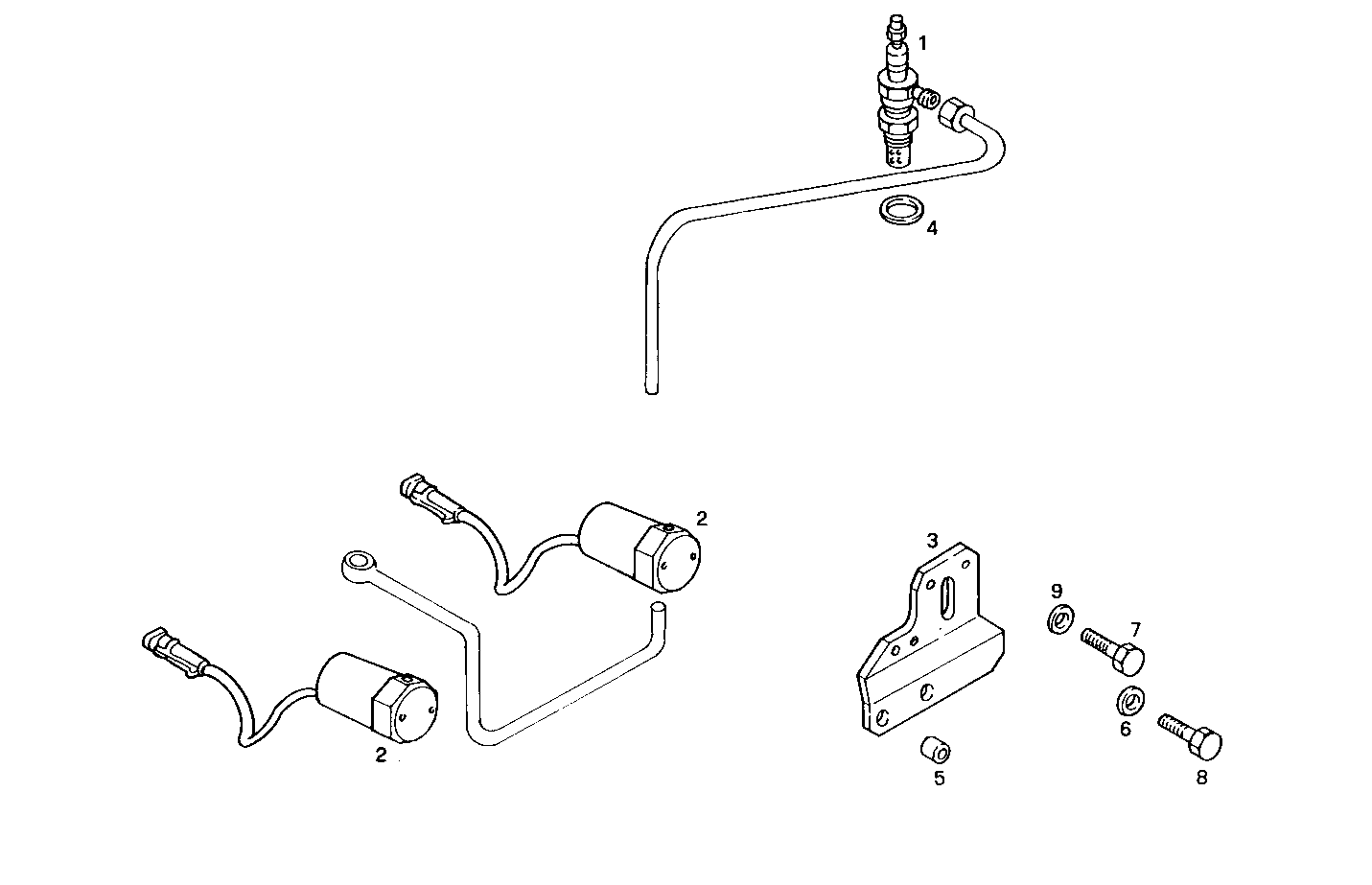 1
4
2
3
9
7
6
2
5
8