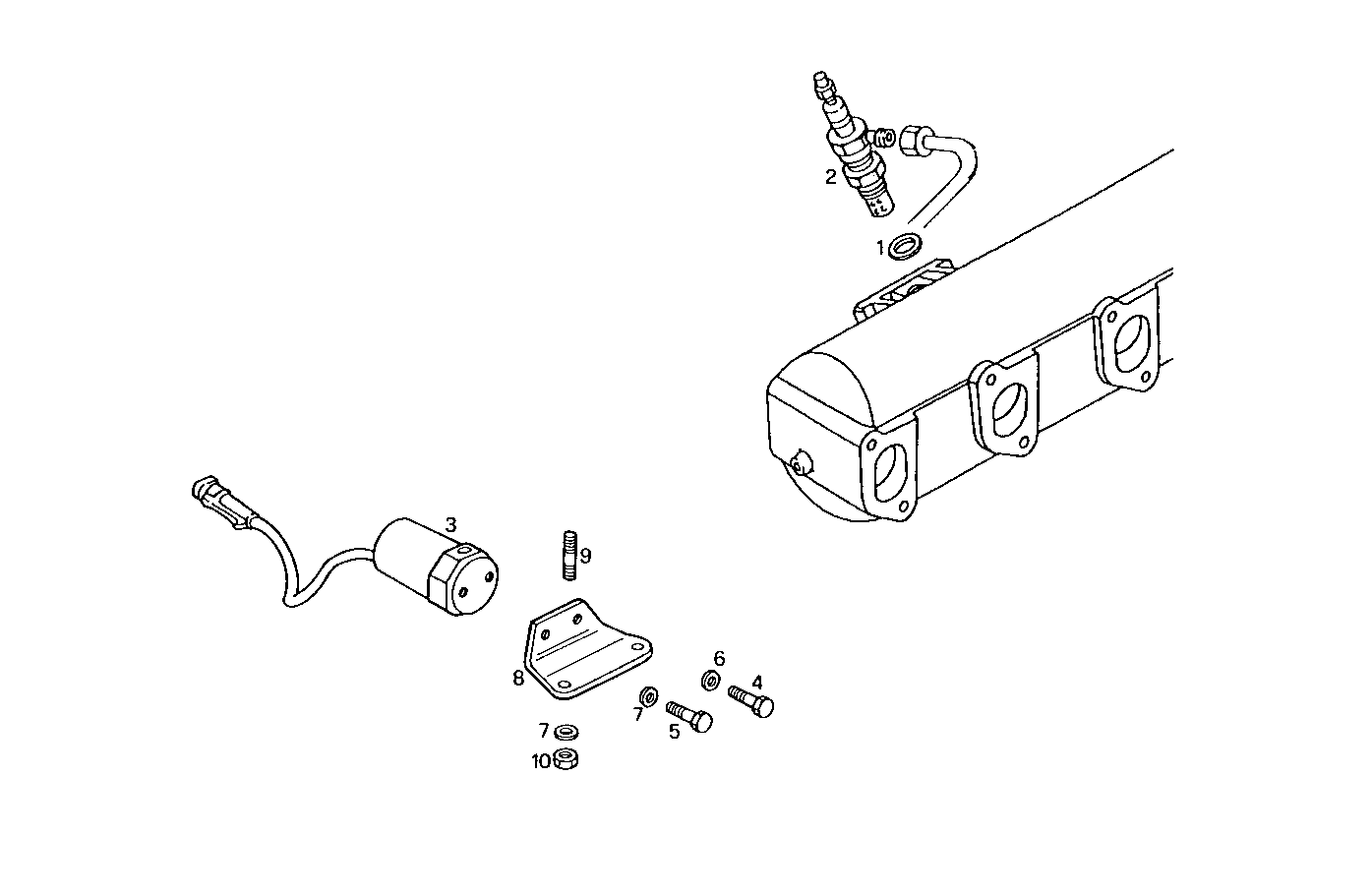 2
1
3
9
8
6
4
7
5
7
10