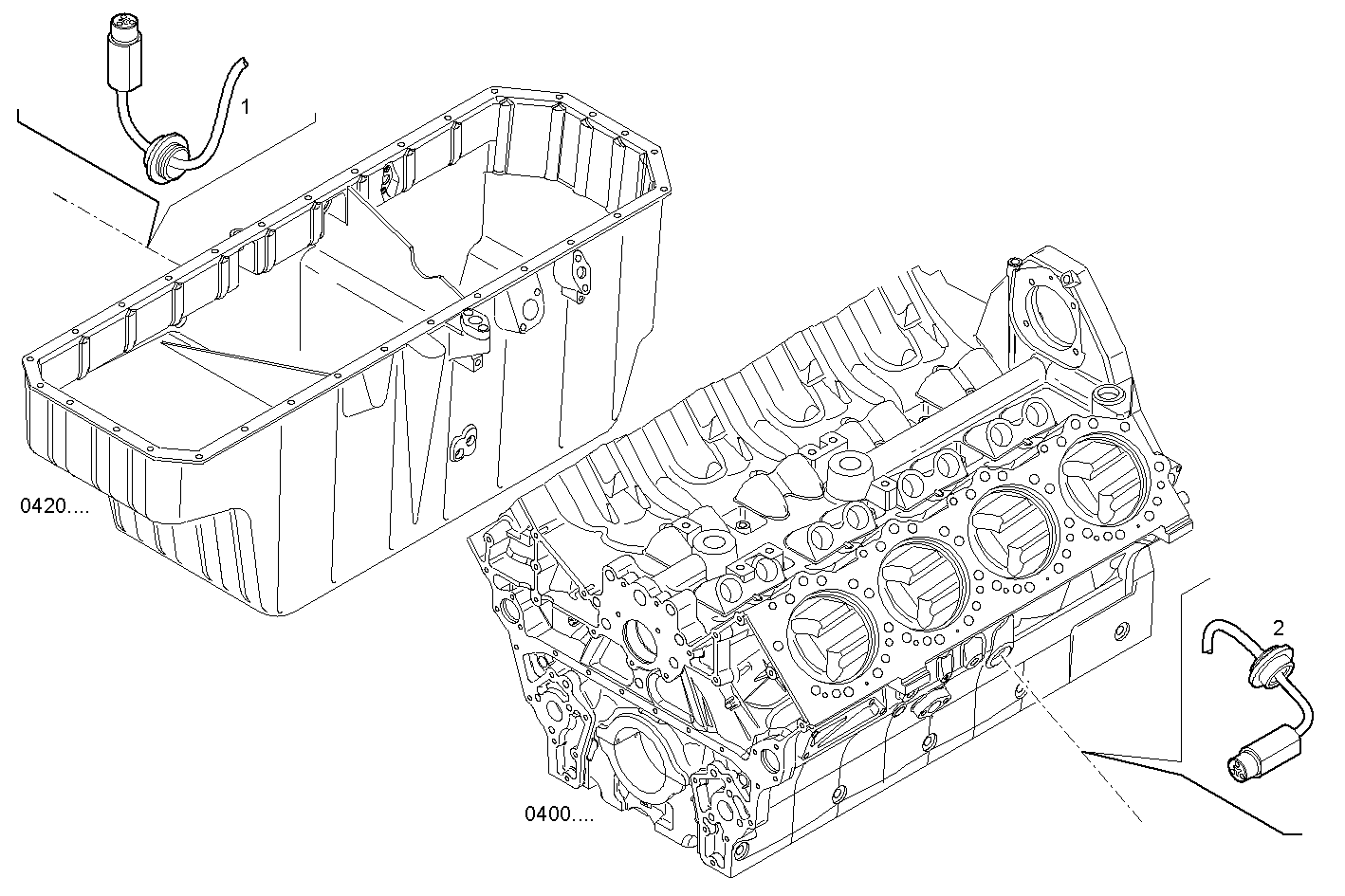 1

0420....

2

0400....