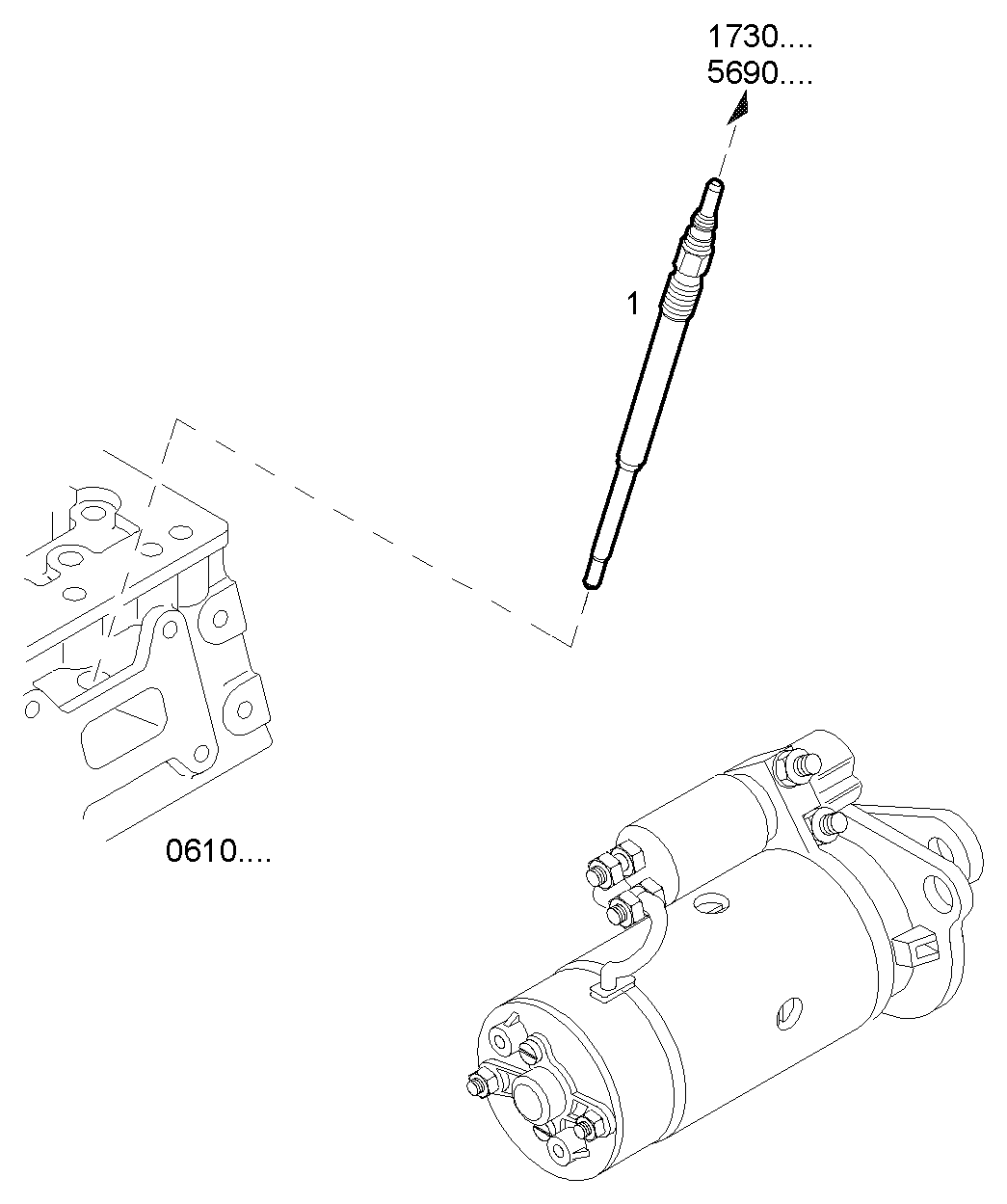 1730....
5690....

1

0610....