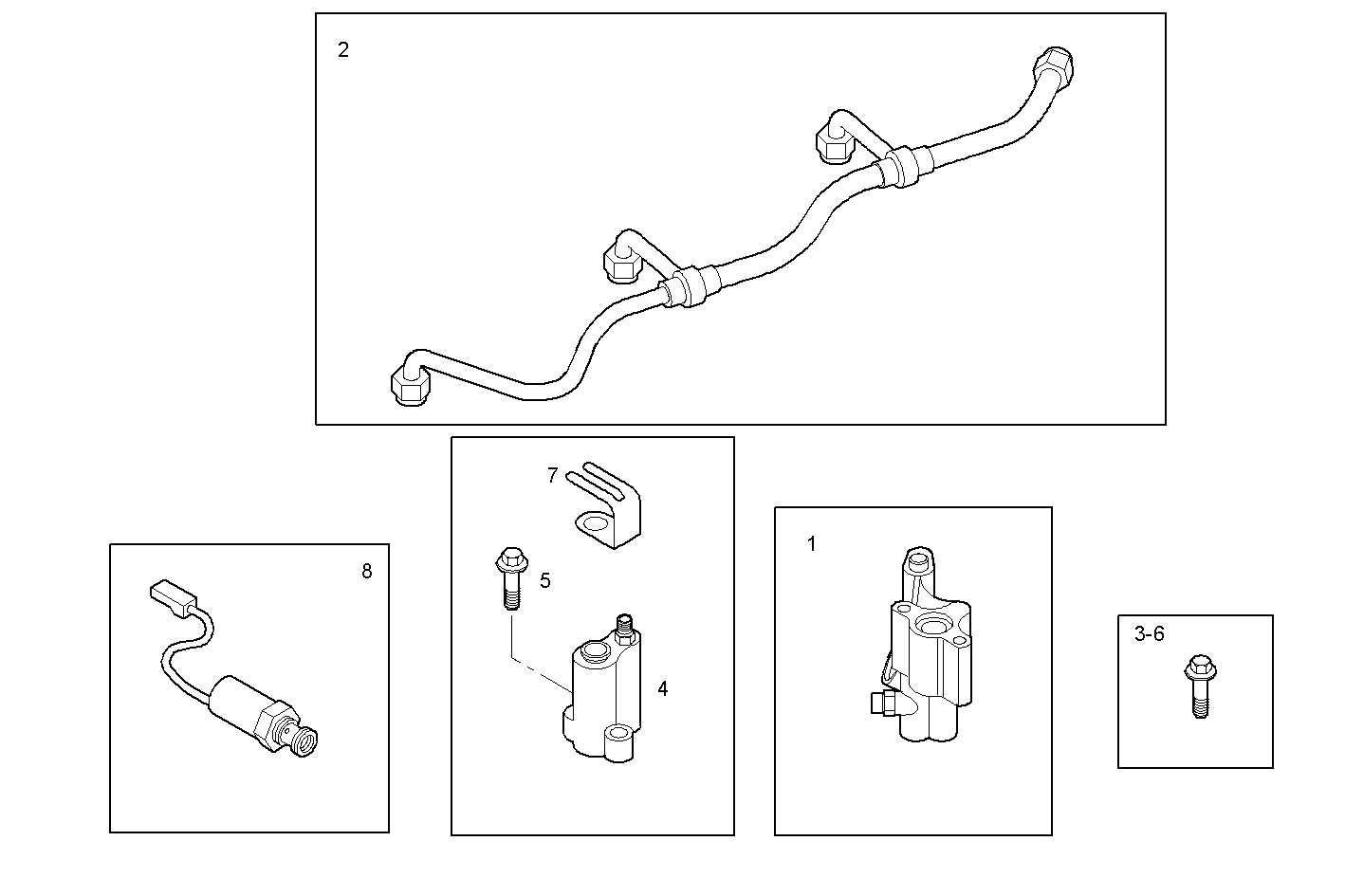 2

7

5

4

8

1

3-6