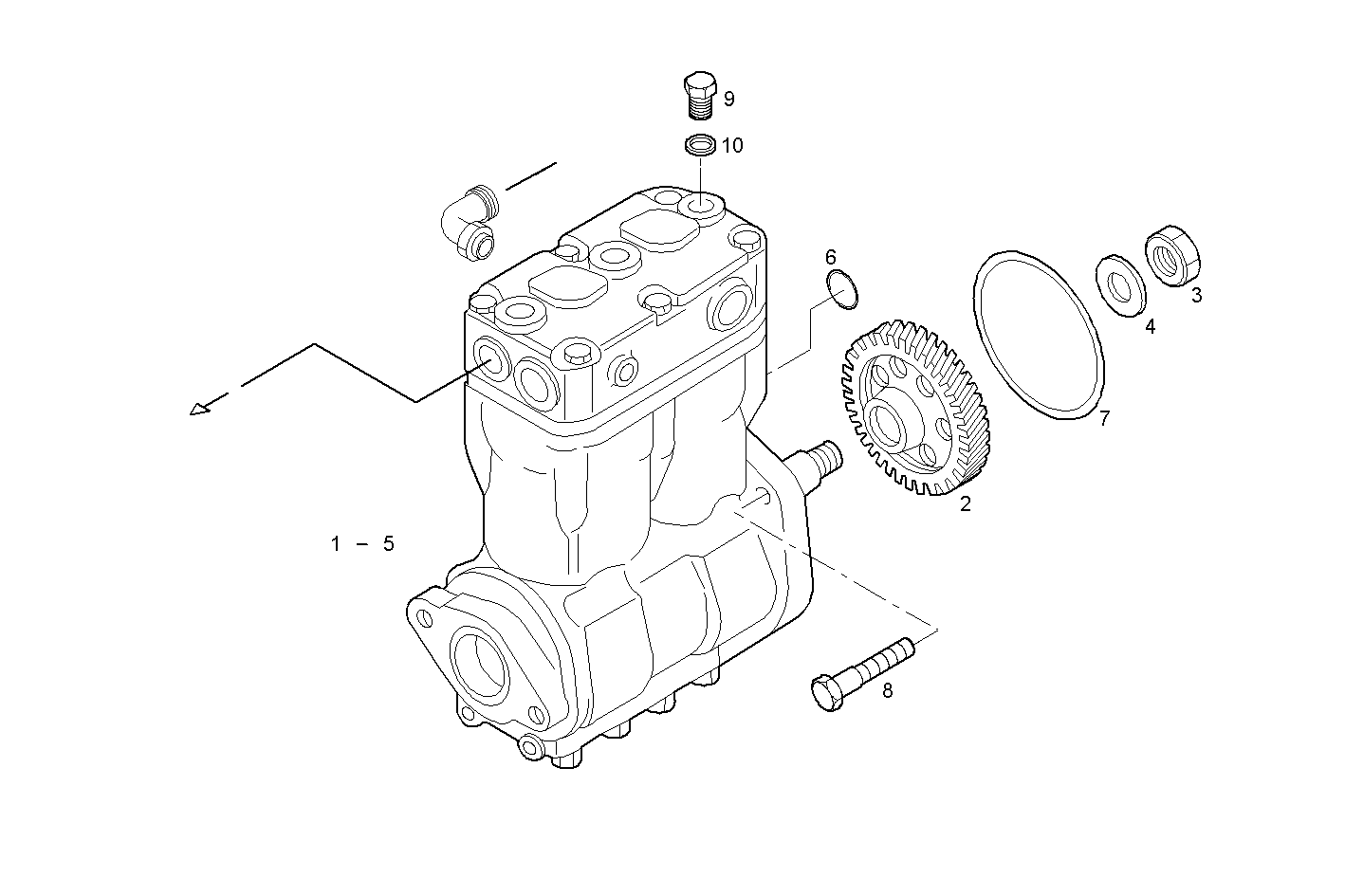 9
10
6
3
4
7
2
1 – 5
8