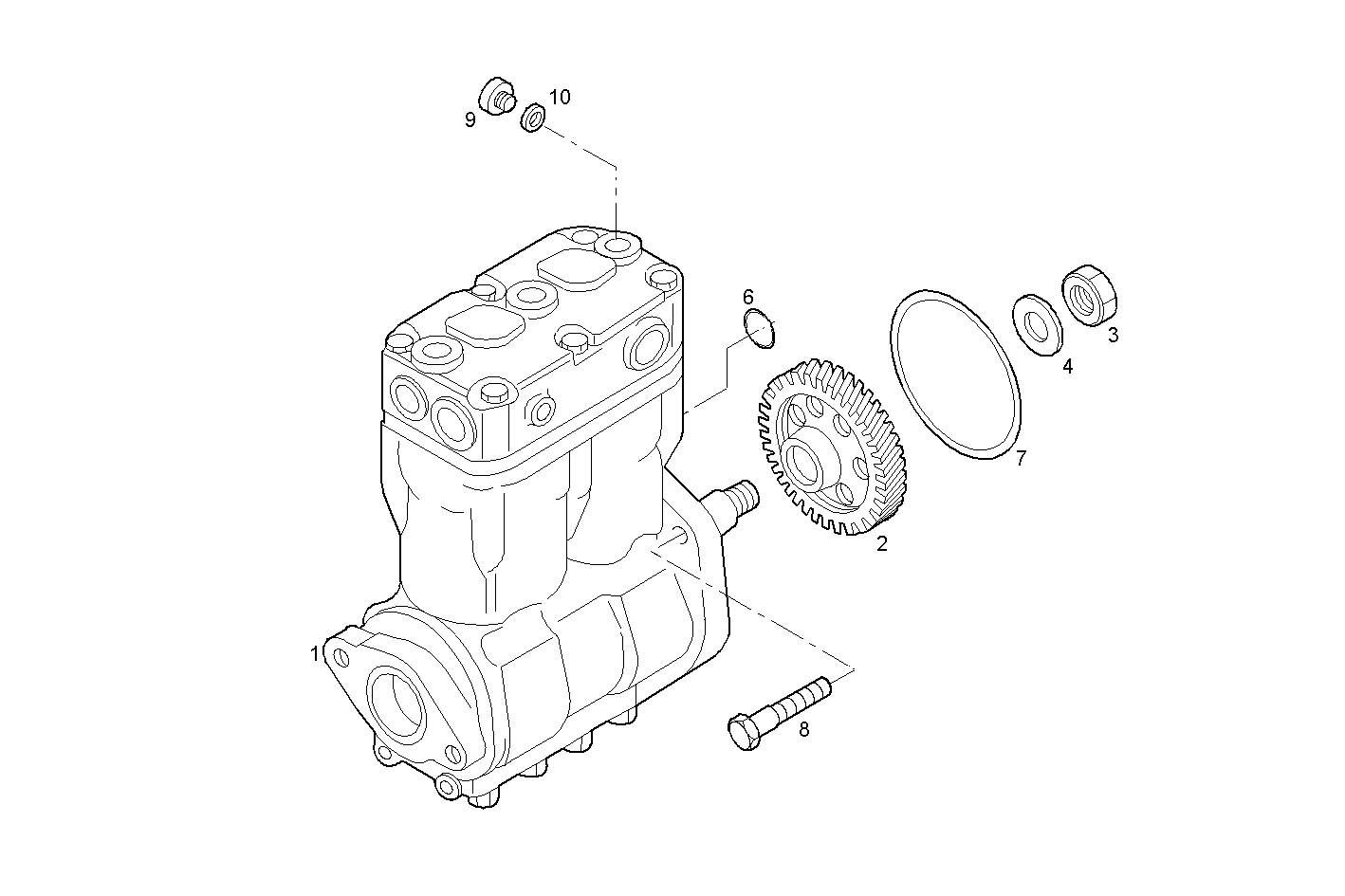 9
10
6
3
4
7
2
1
8