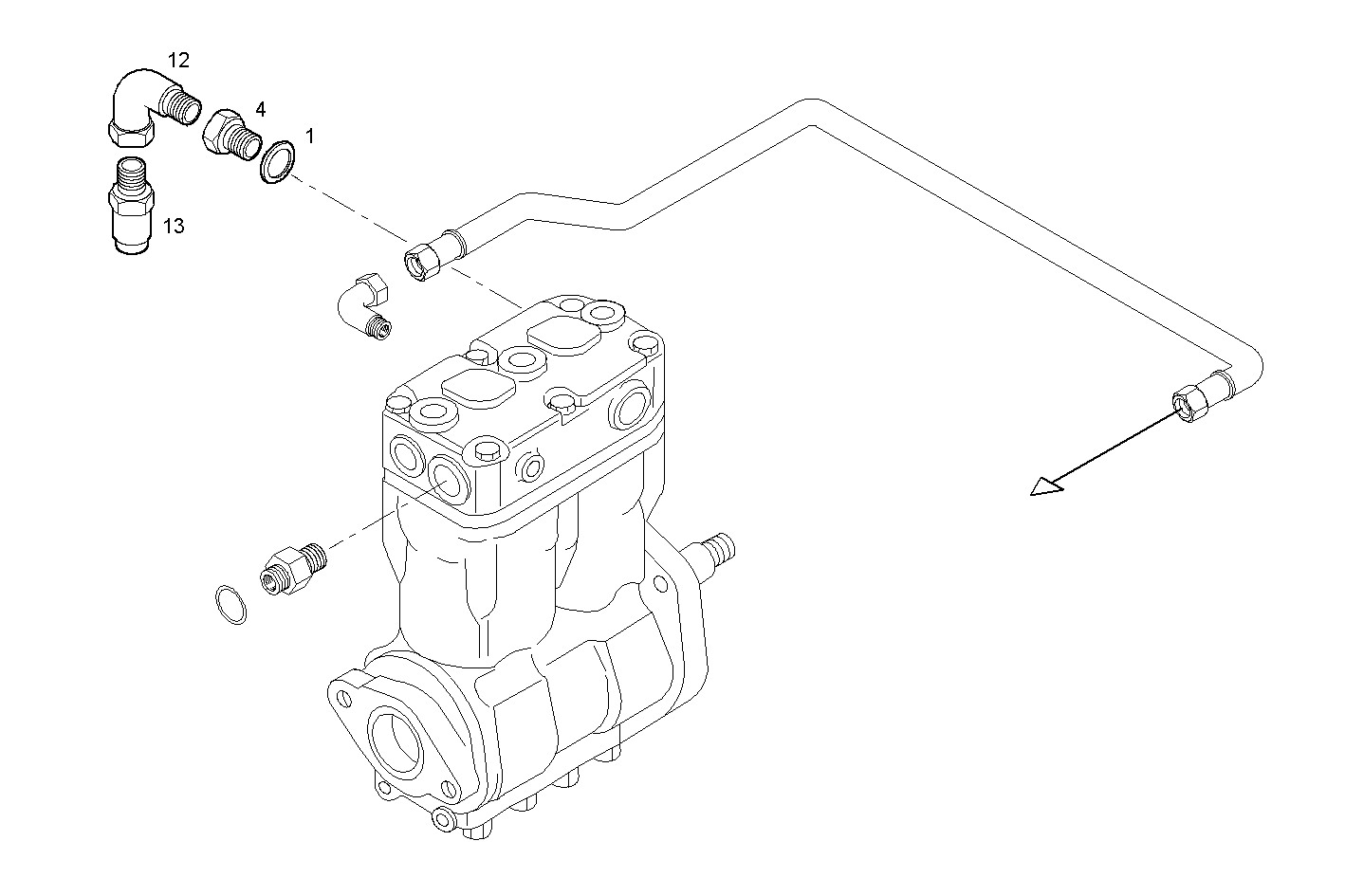 12
4
1
13