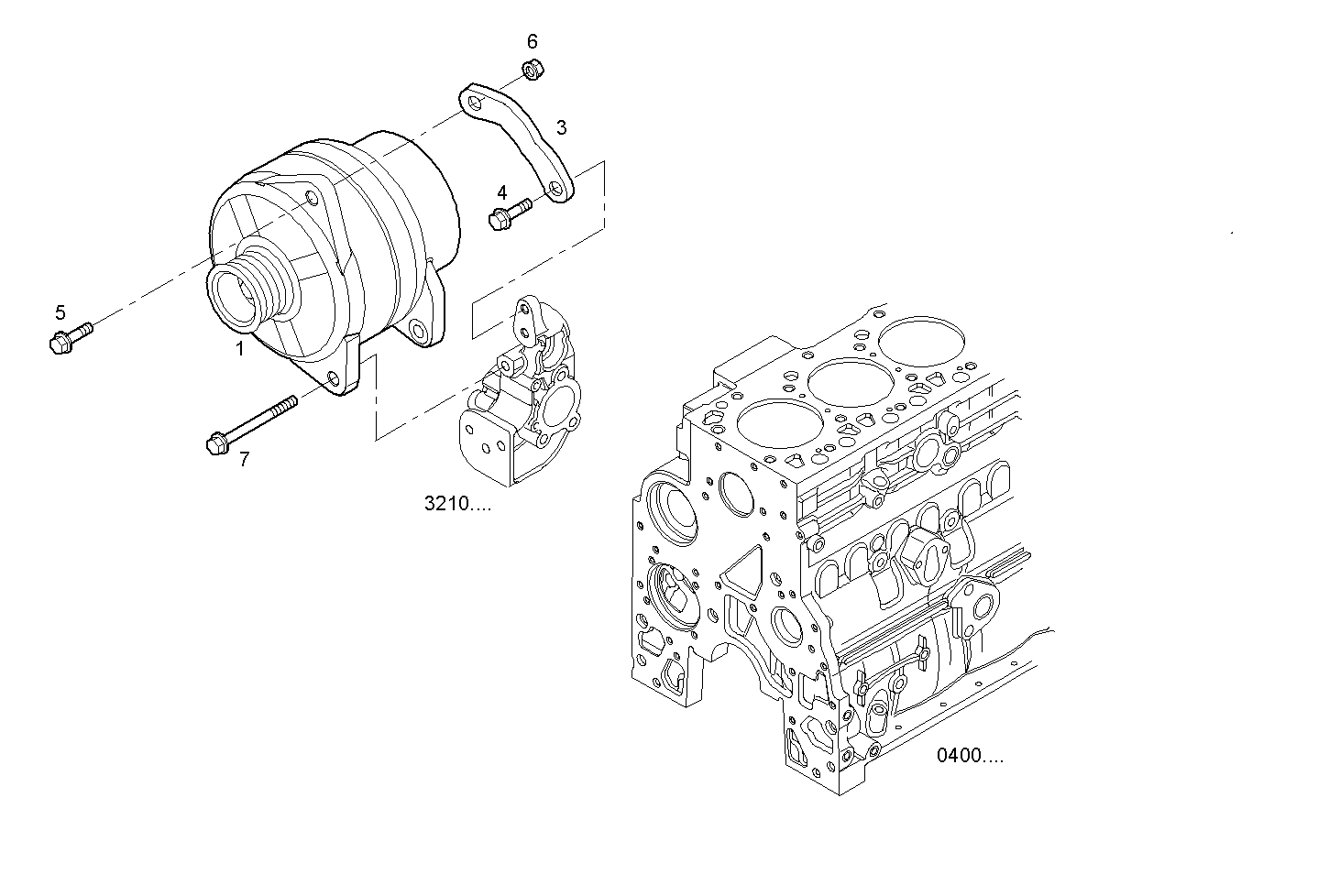 6

3

4

5

1

7

3210....

0400....