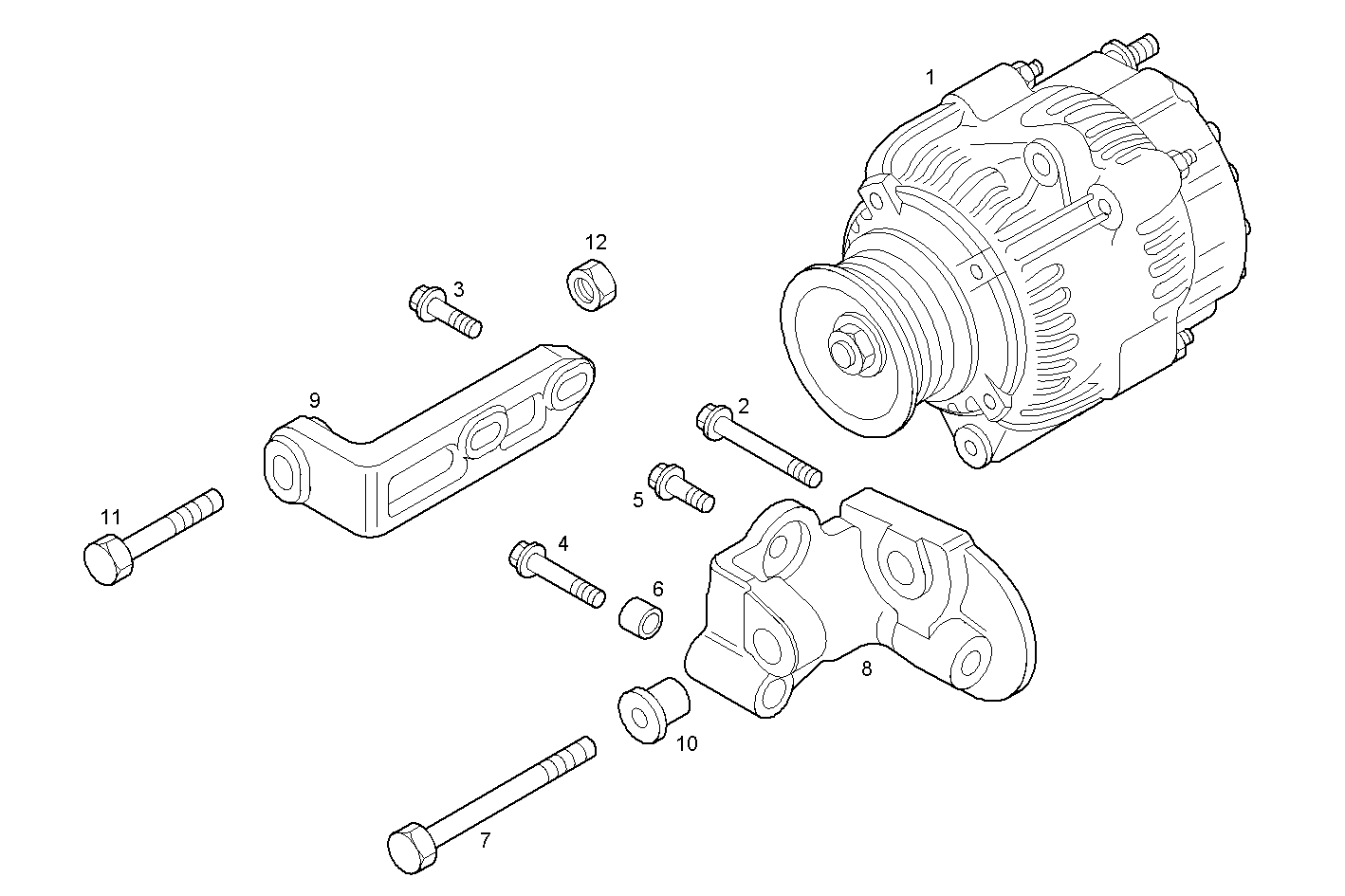 1
12
3
9
2
5
11
4
6
8
10
7