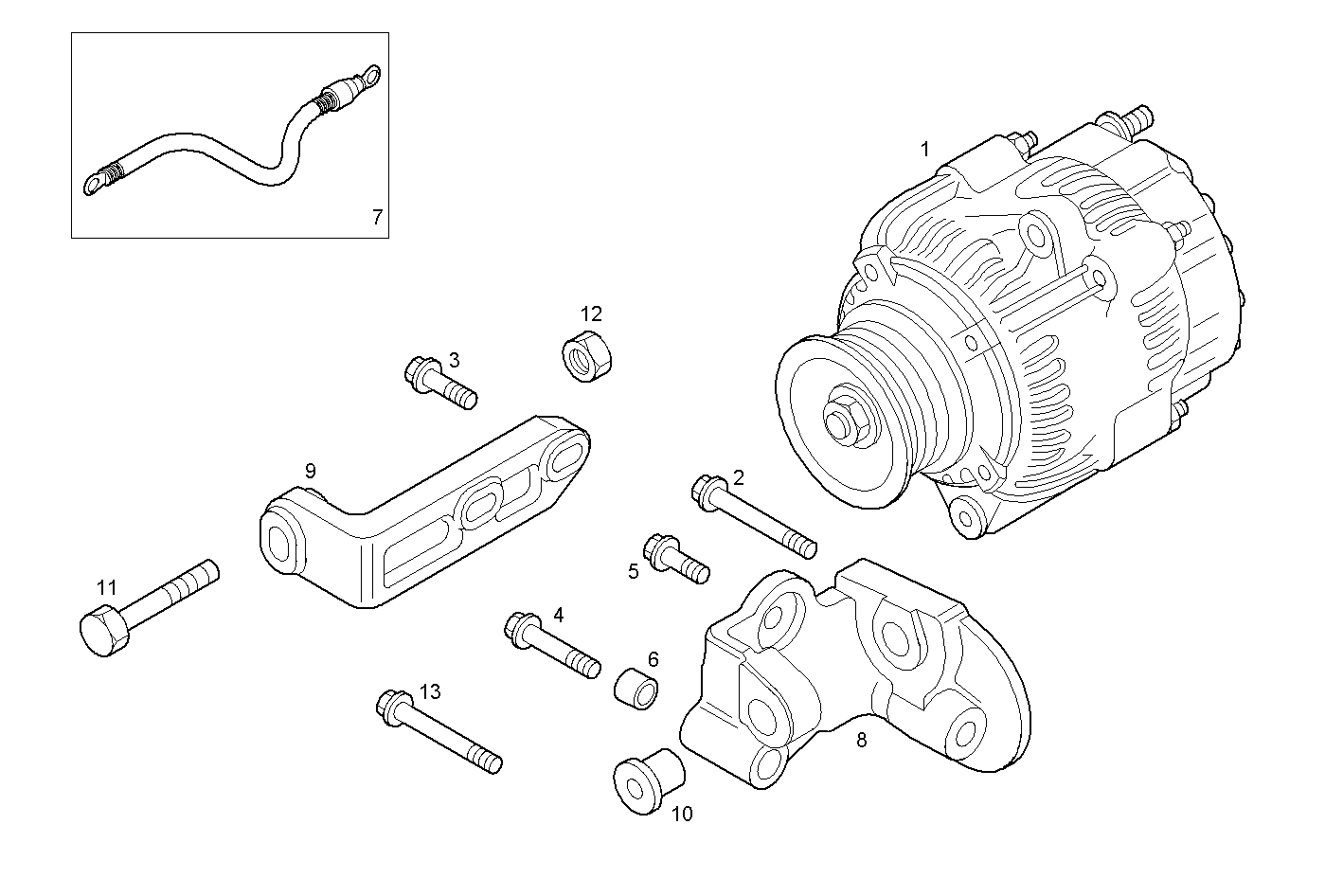 7

1

12

3

9

2

5

11

4

6

13

8

10