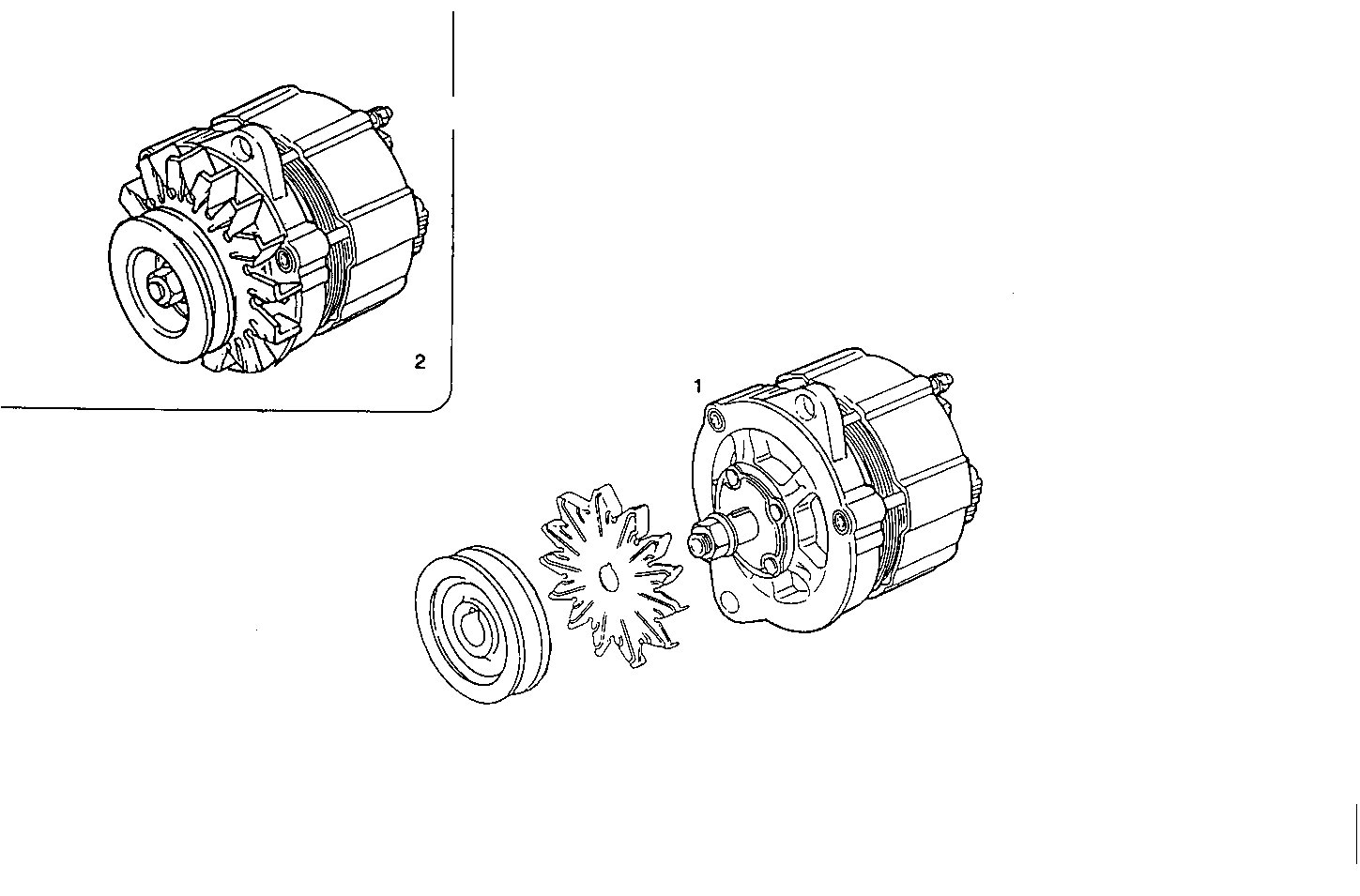 2

1