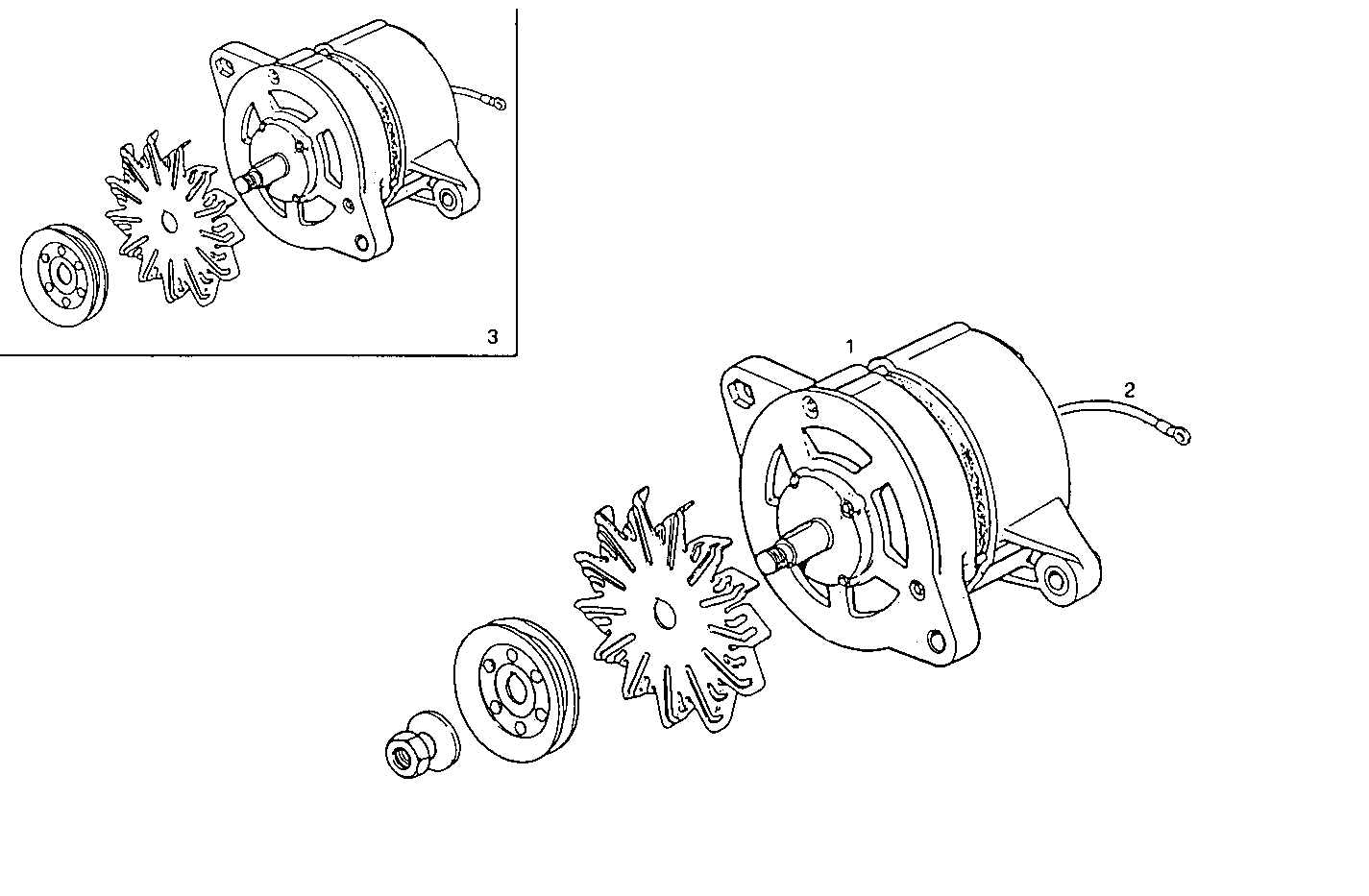 3

1

2