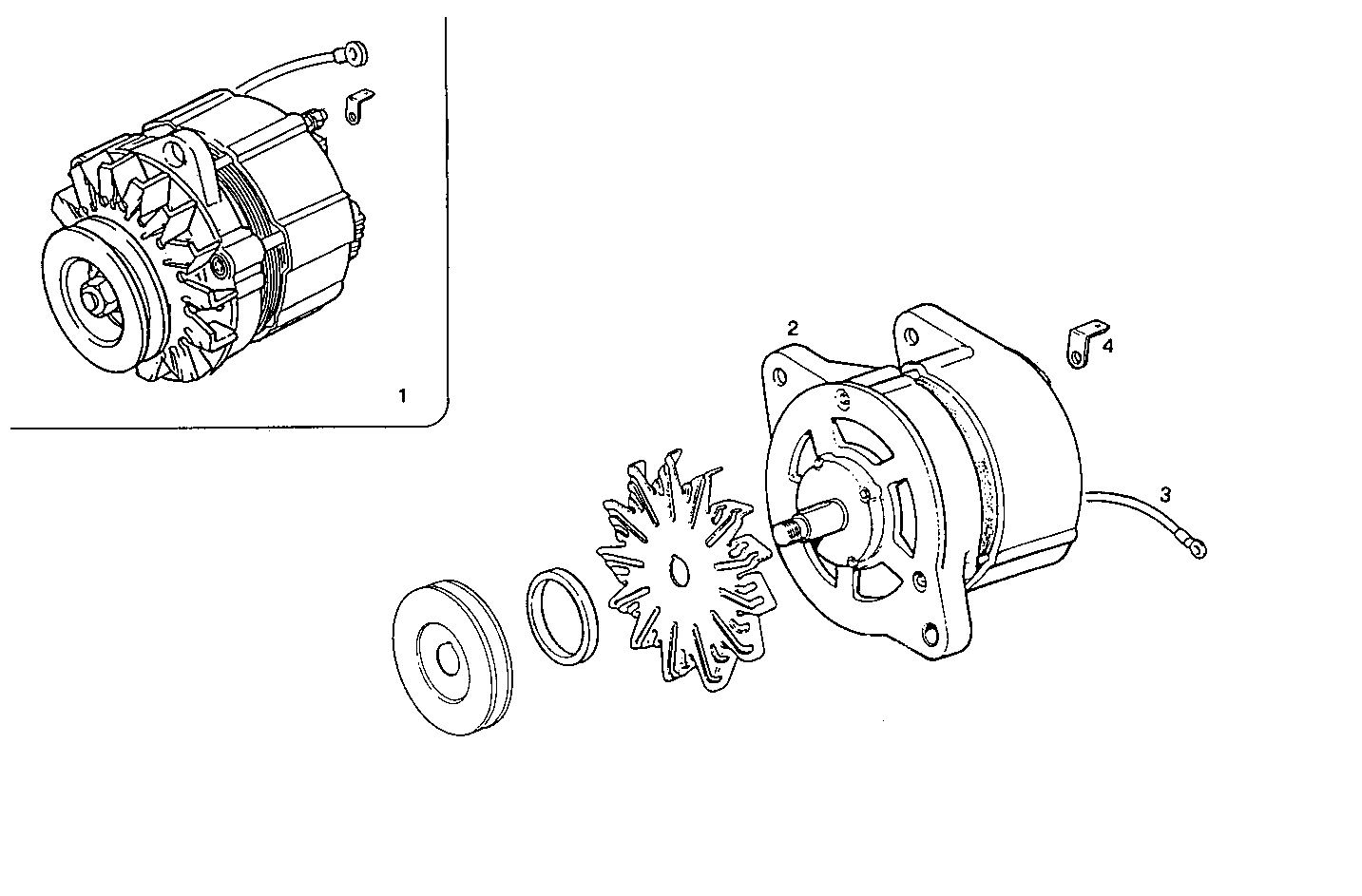 1

2

4

3