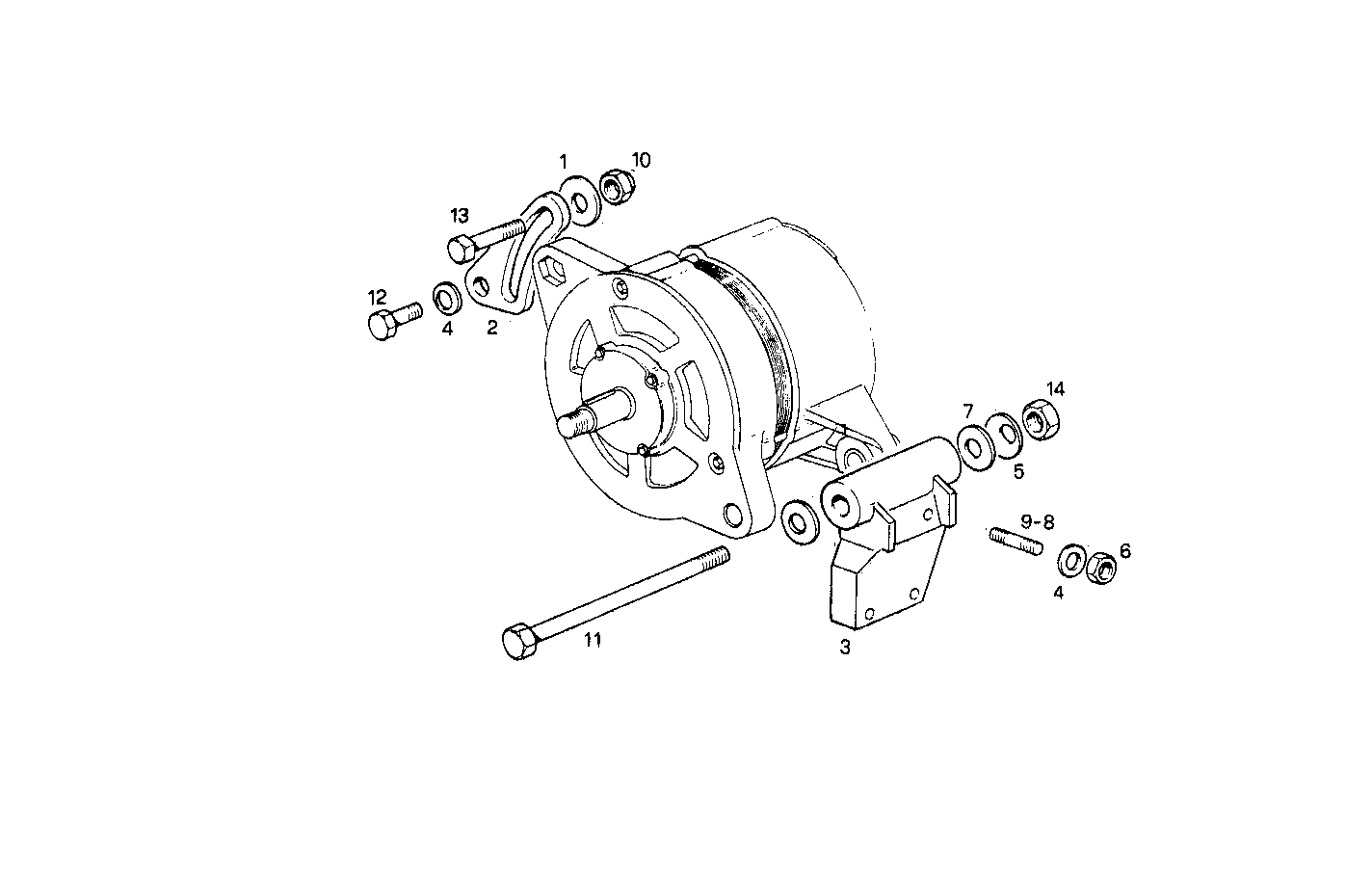 1
10
13
12
4
2
7
14
5
9-8
6
4
11
3