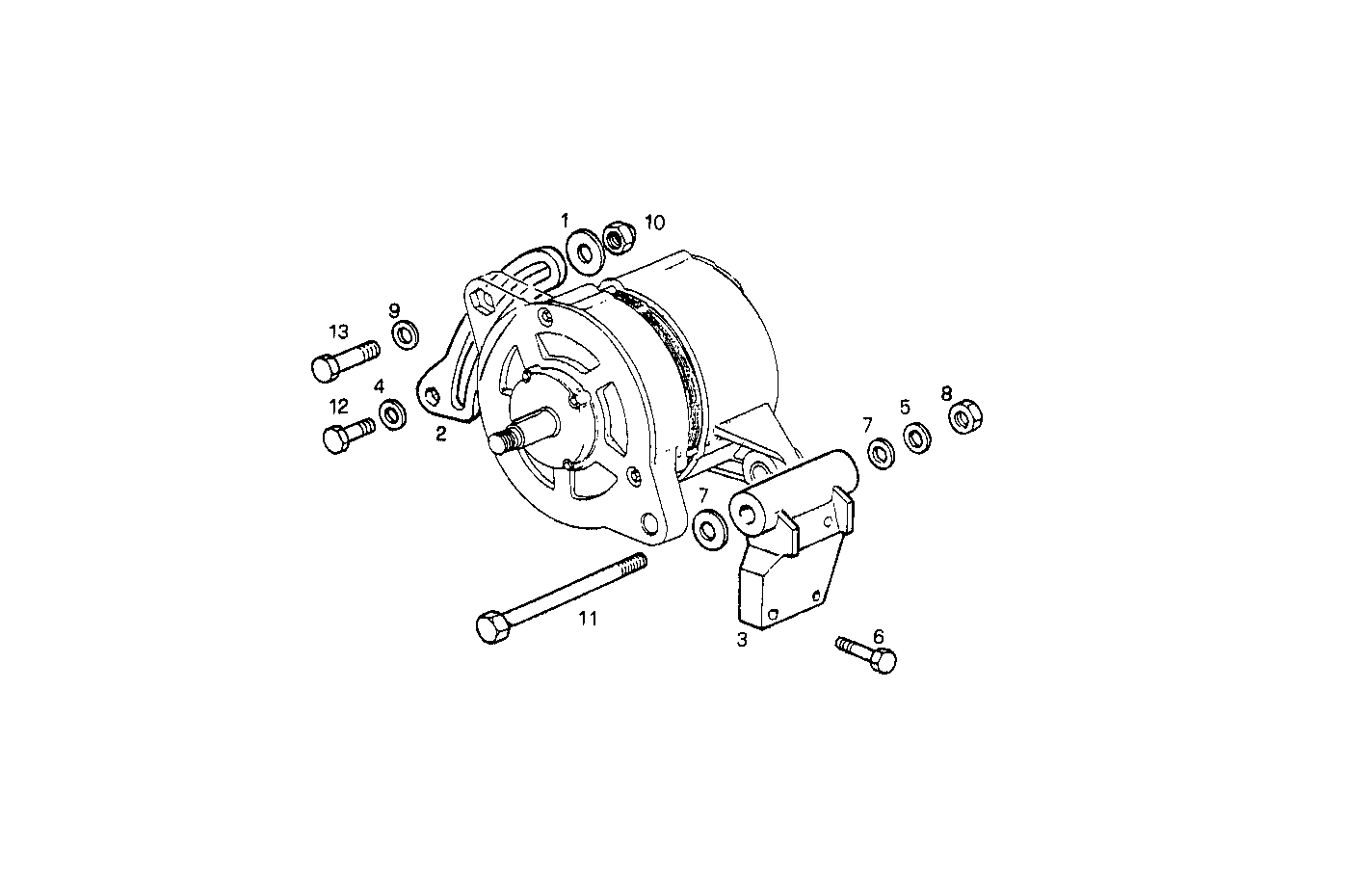 1
10
9
13
4
12
2
7
5
8
7
11
3
6