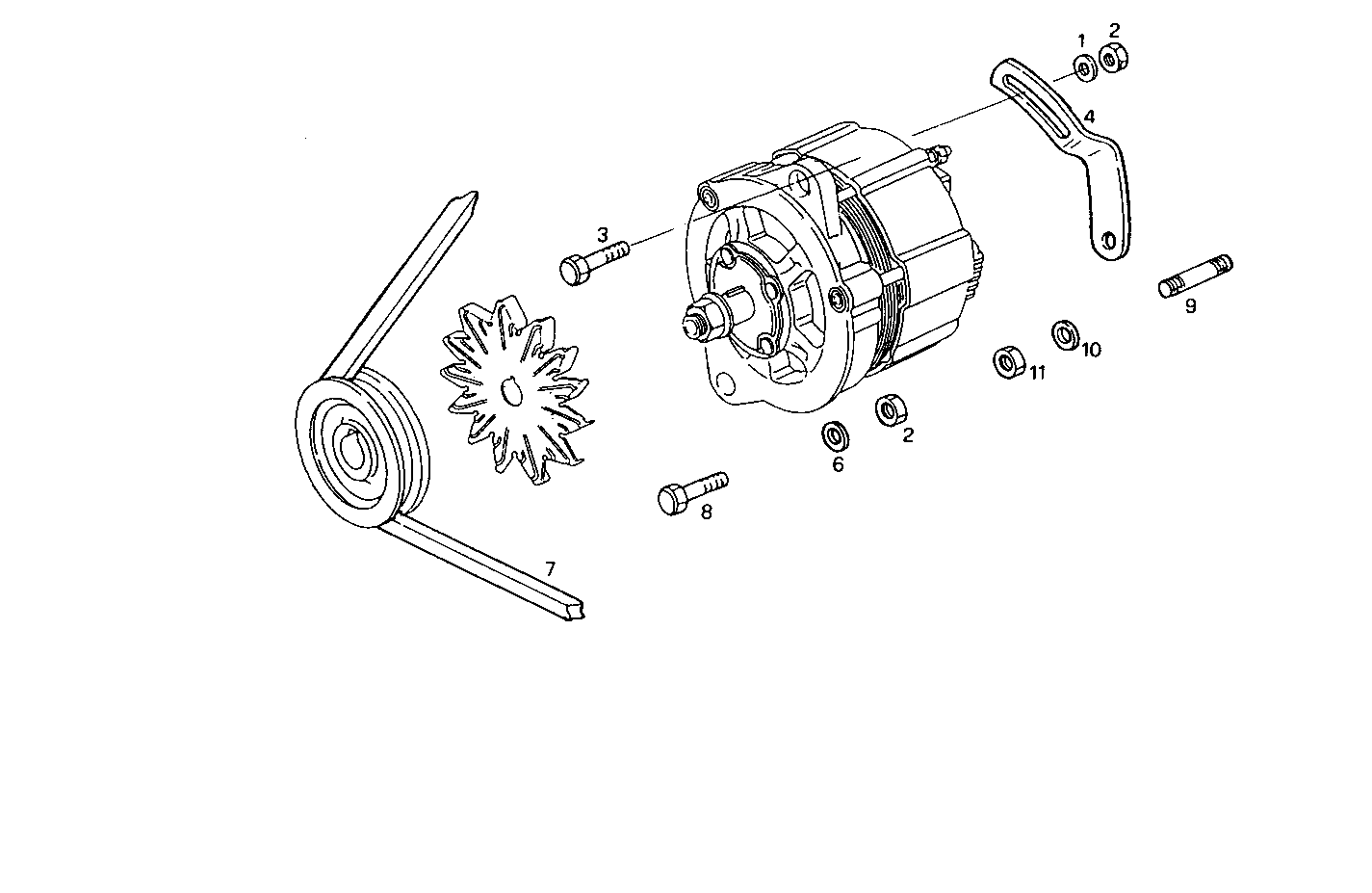 1
2
4
3
9
10
11
2
6
8
7