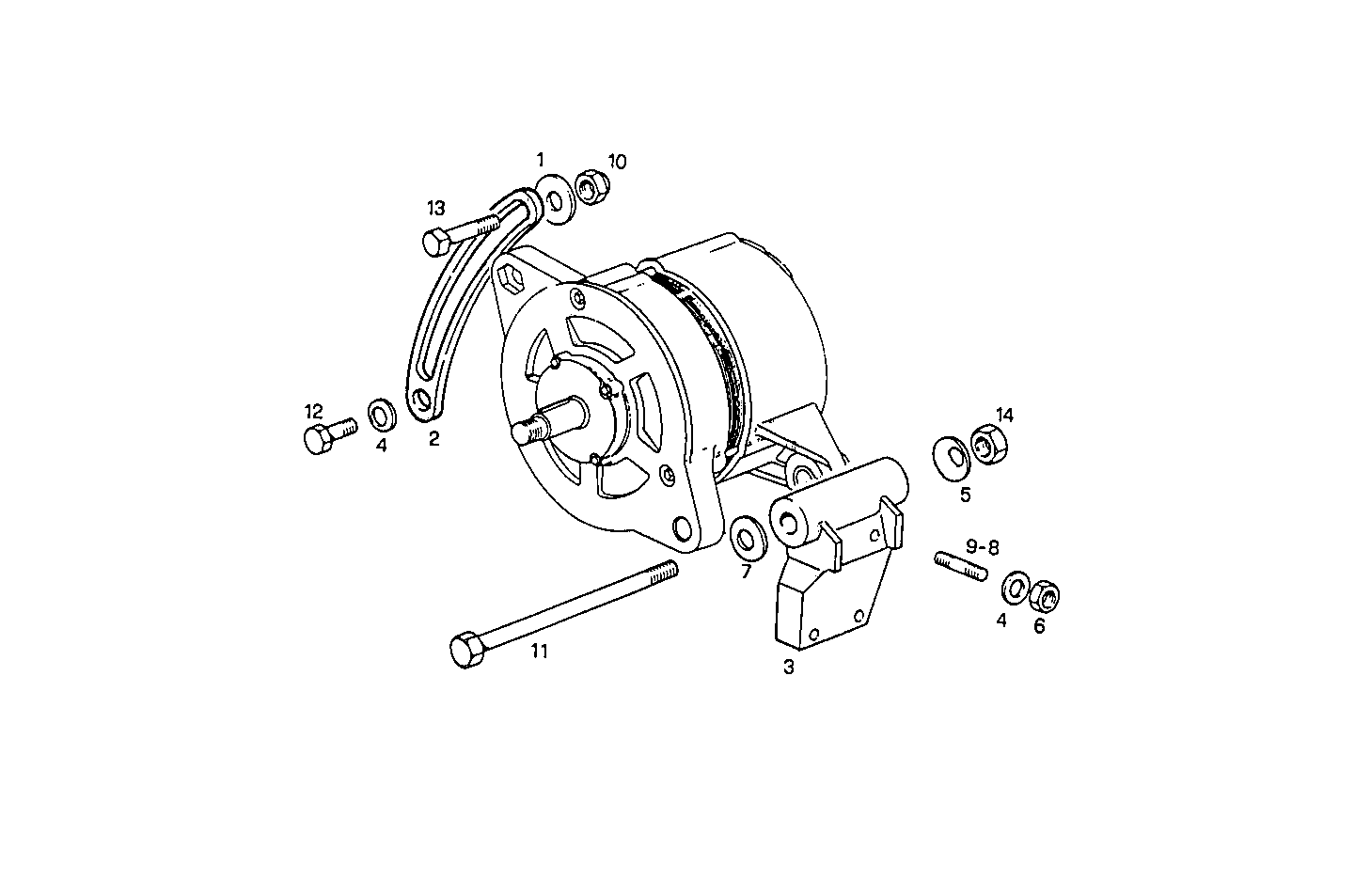 1
10
13
12
4
2
14
5
7
9-8
4
6
11
3