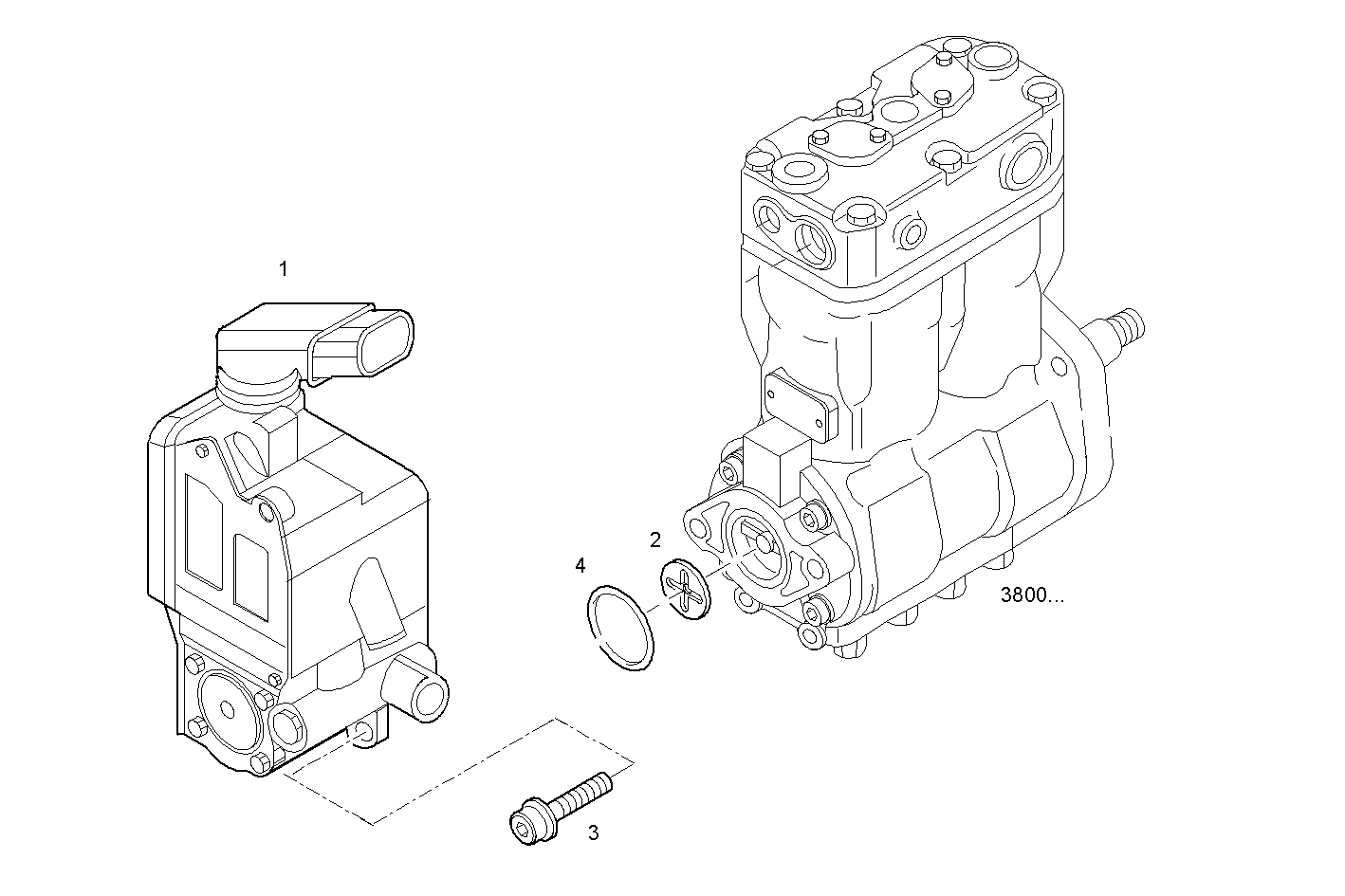 1

2

4

3800...

3