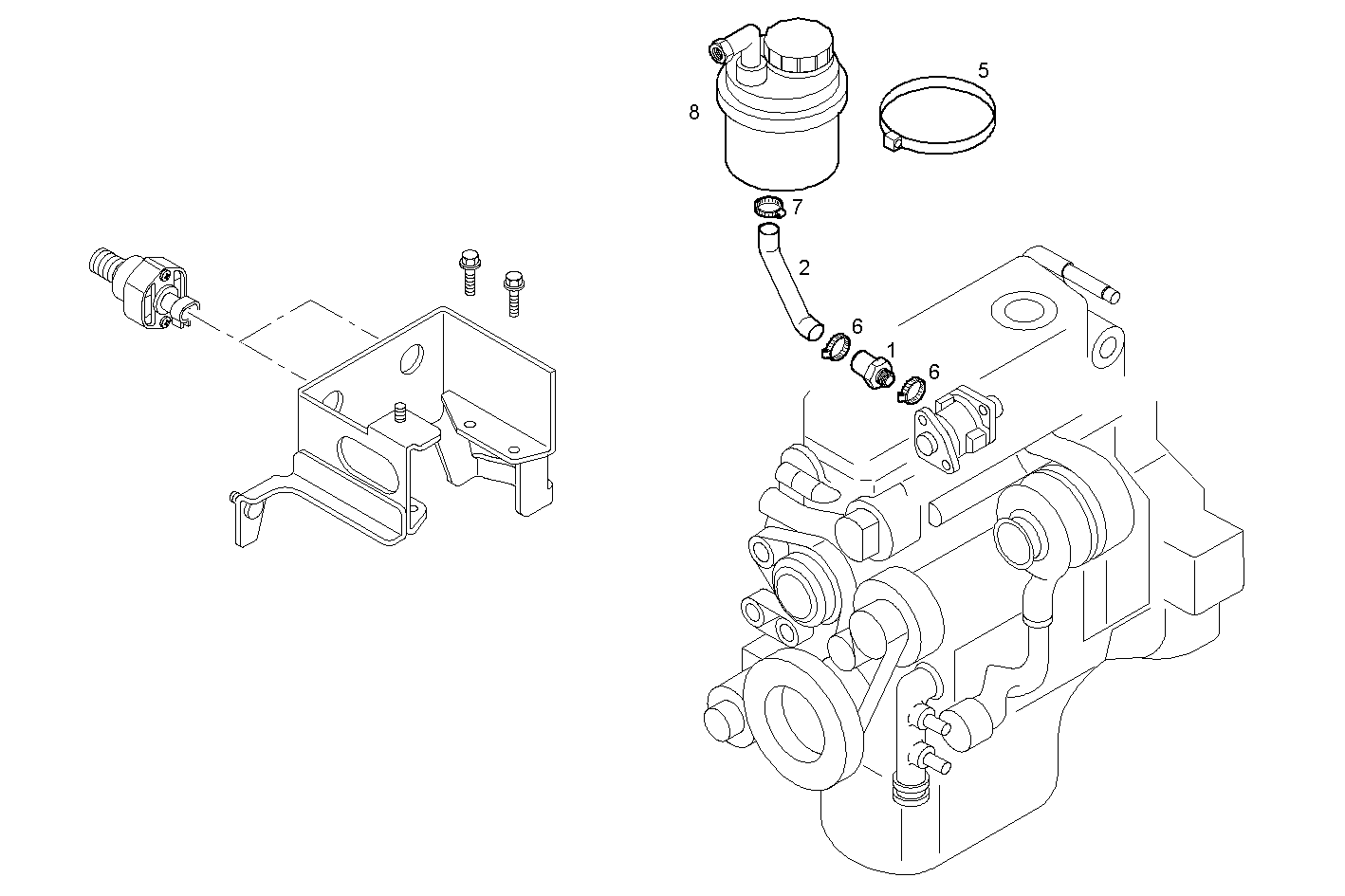 5
8
7
2
6
1
6