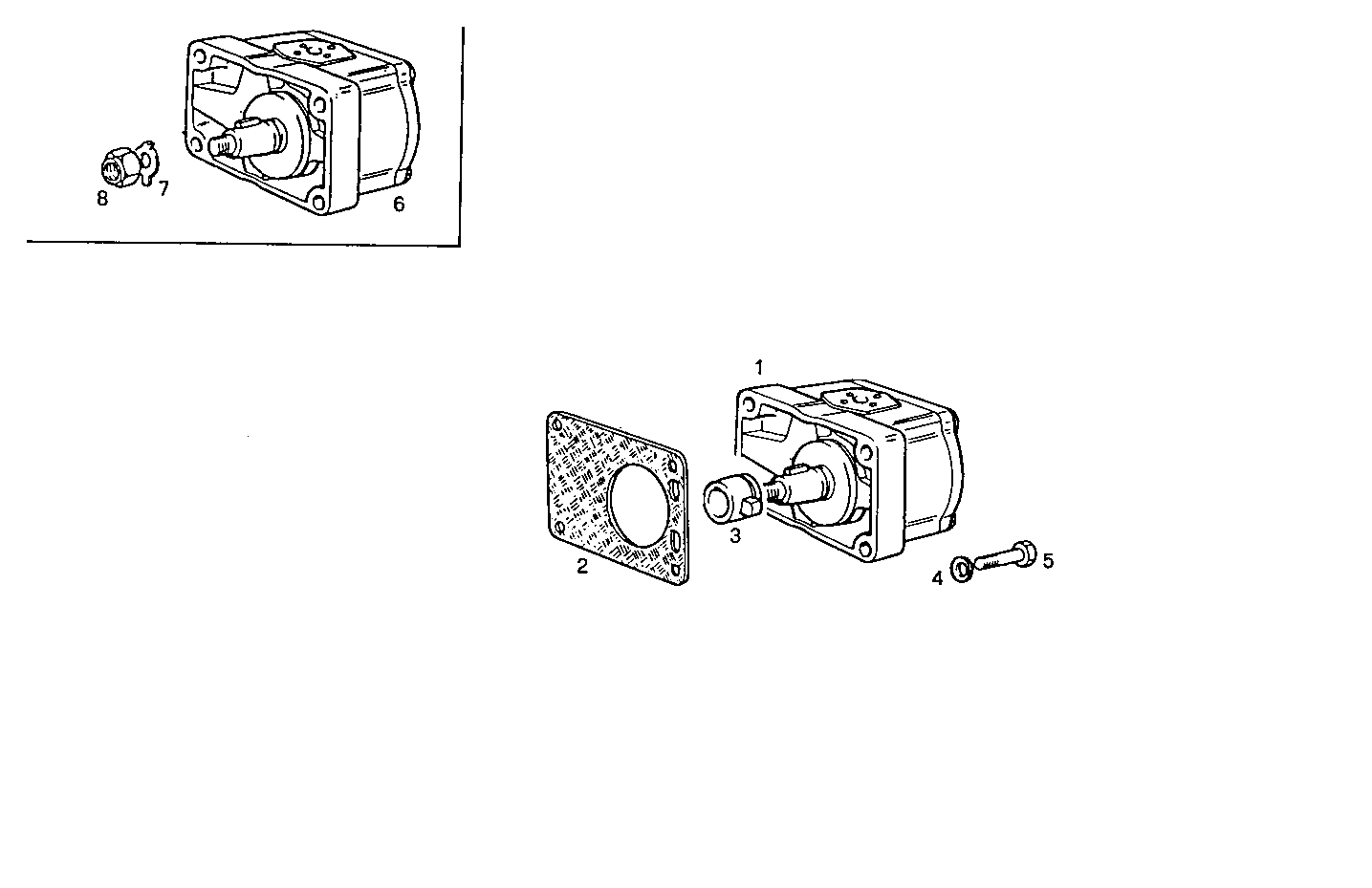 8
7
6
1
2
3
4
5