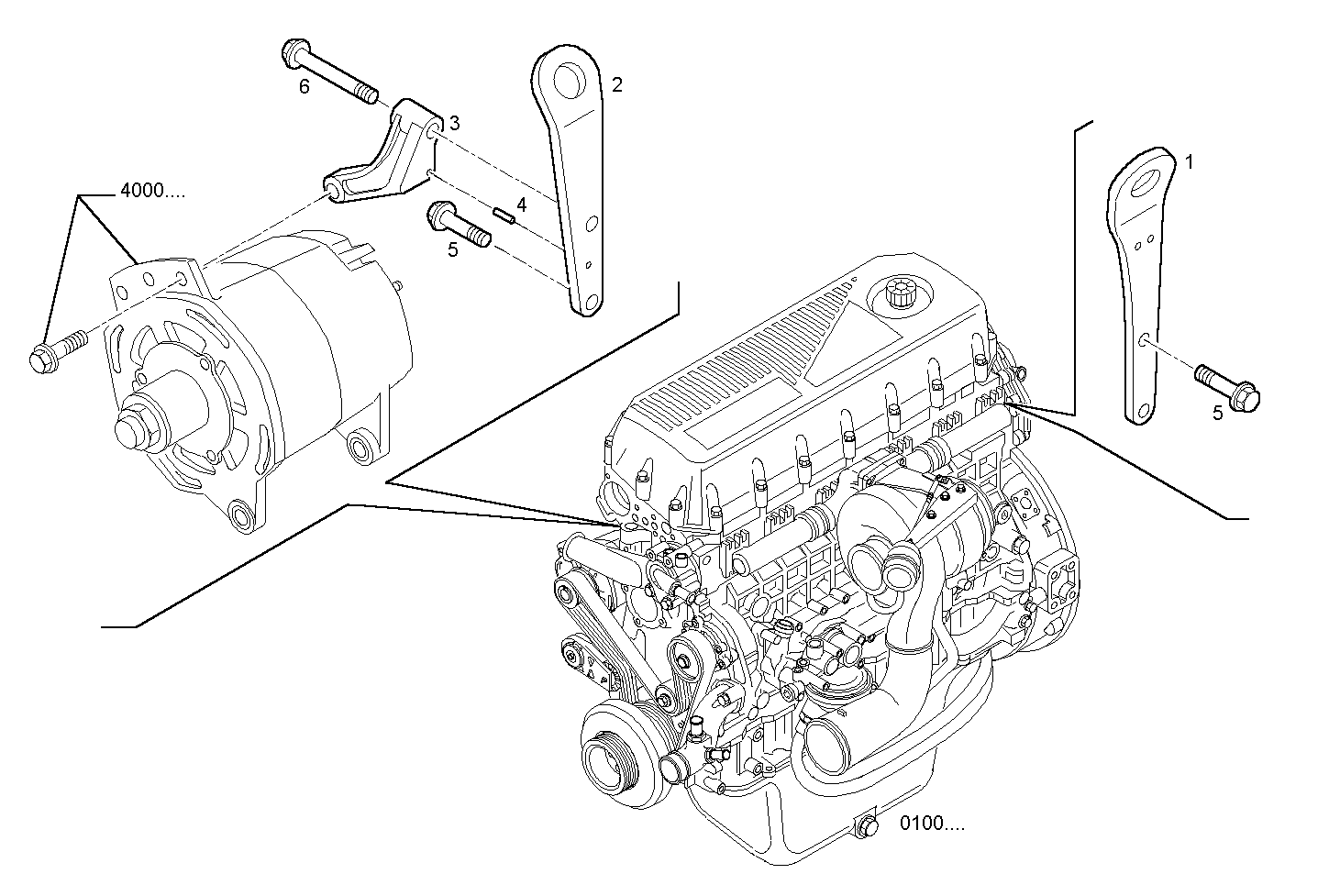 6
2
3
4000....
4
5
1
5
0100....