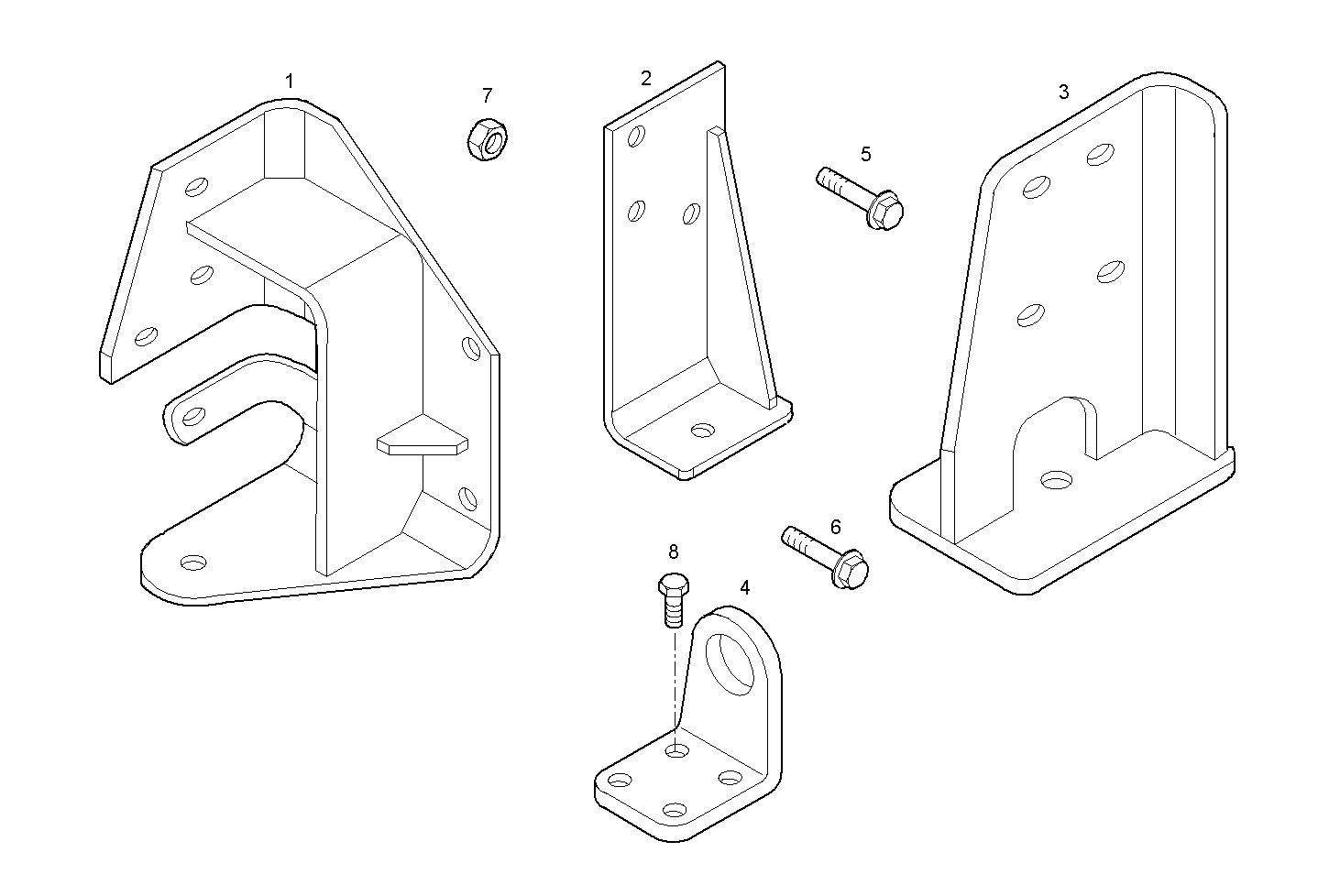 1
7
2
3
5
6
8
4