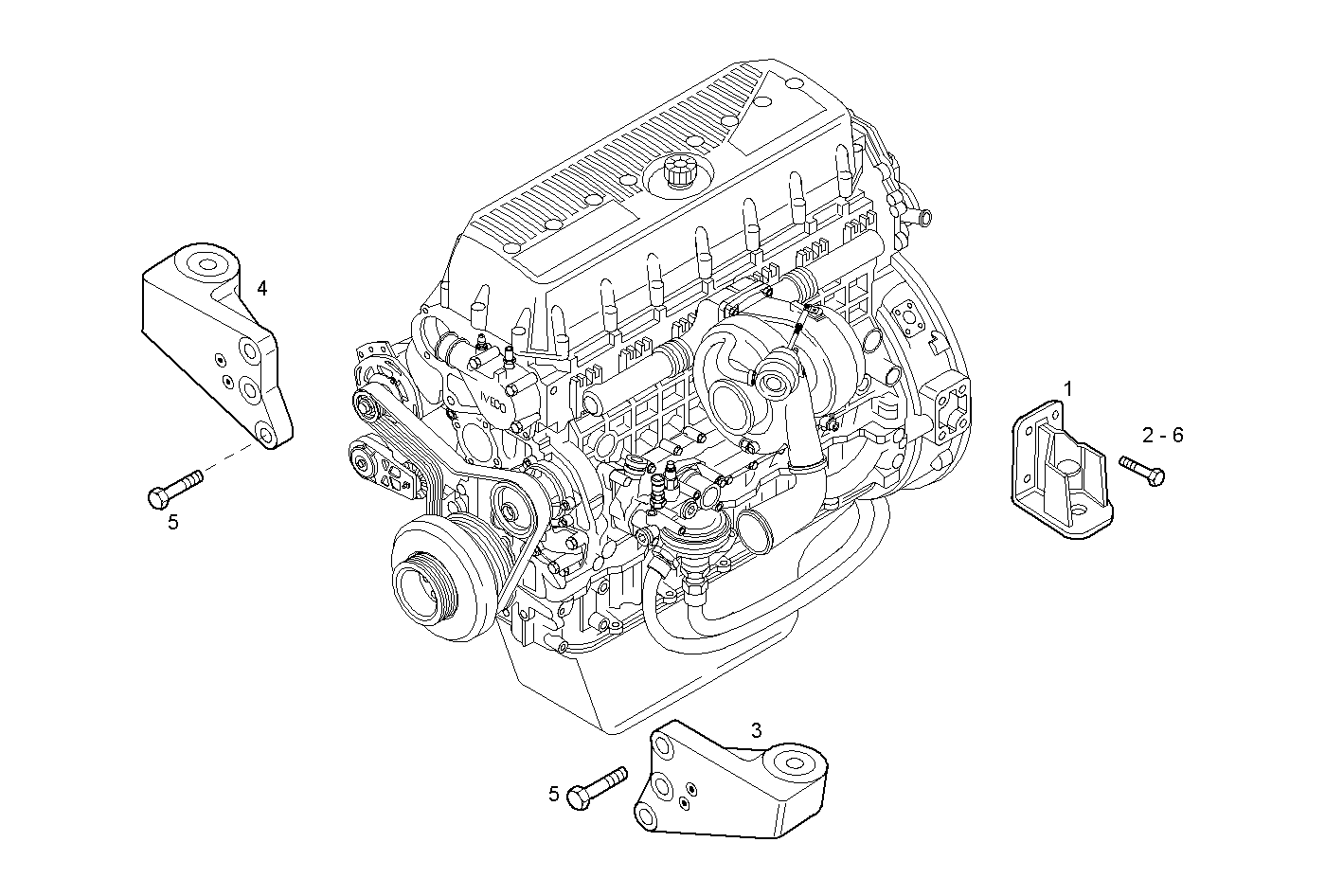 4

IVECO

1

2 - 6

5

3

5