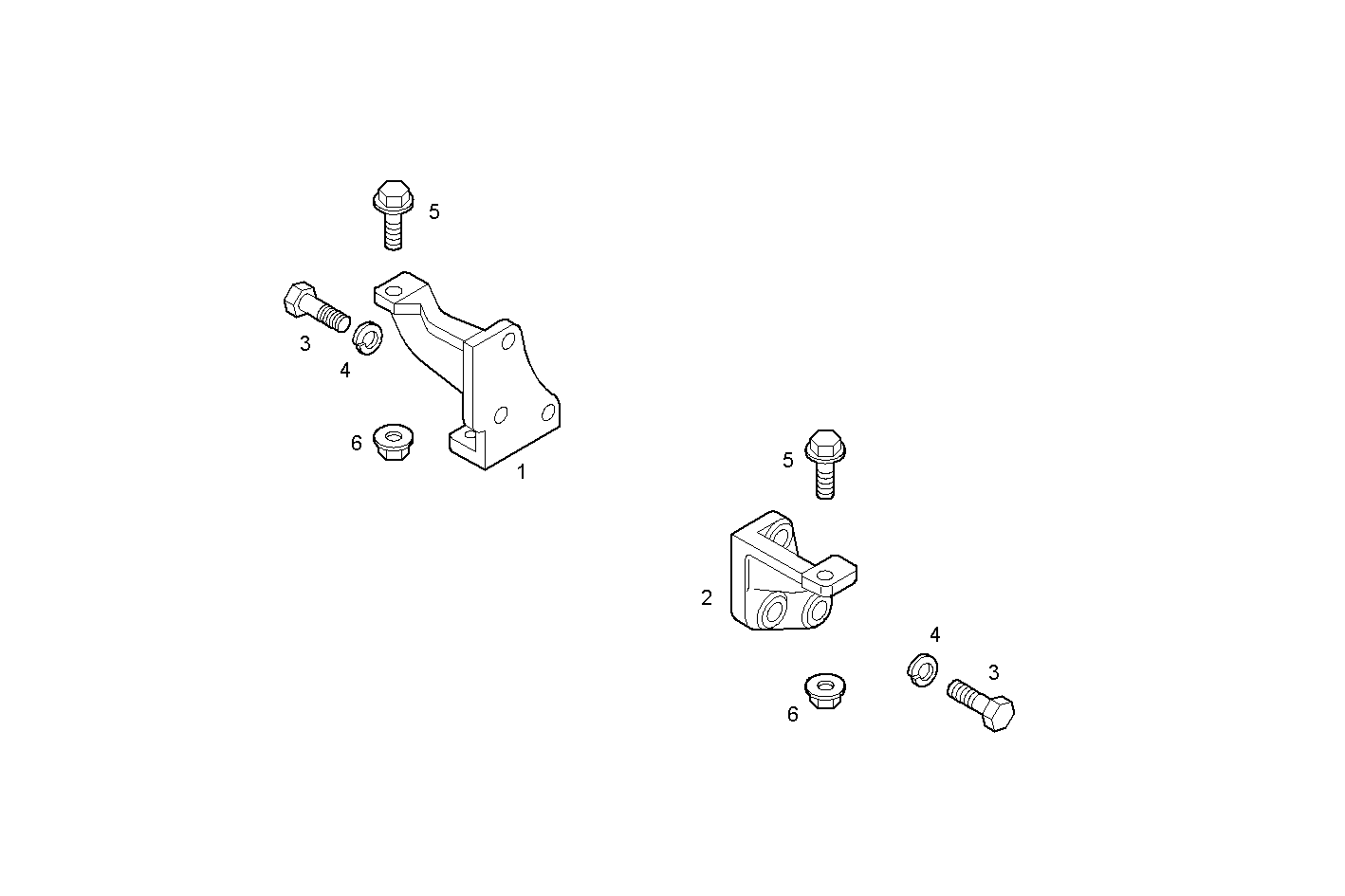 5
3
4
6
1
5
2
4
3
6