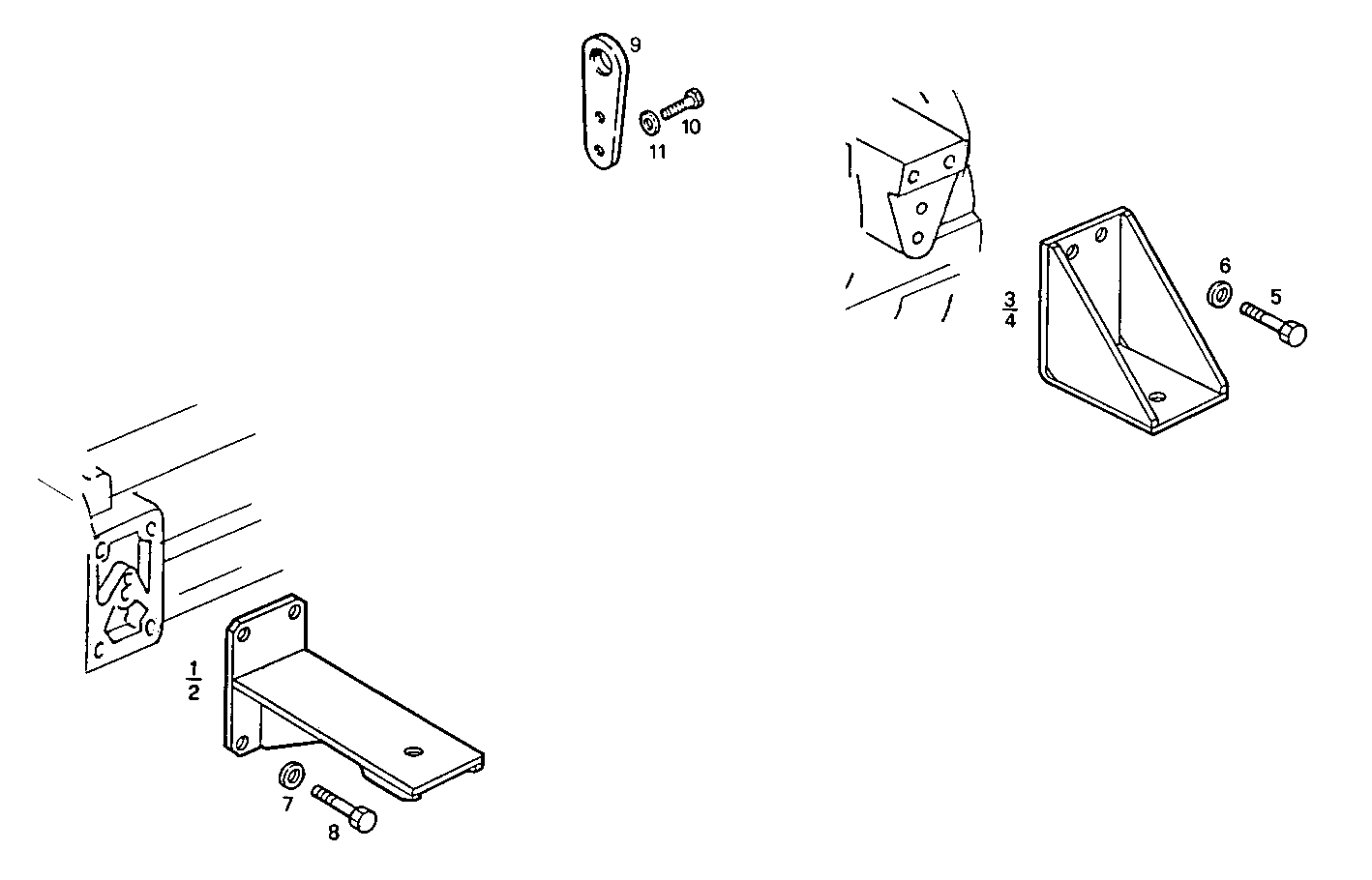 9
10
11
6
5
$\frac{3}{4}$
$\frac{1}{2}$
7
8