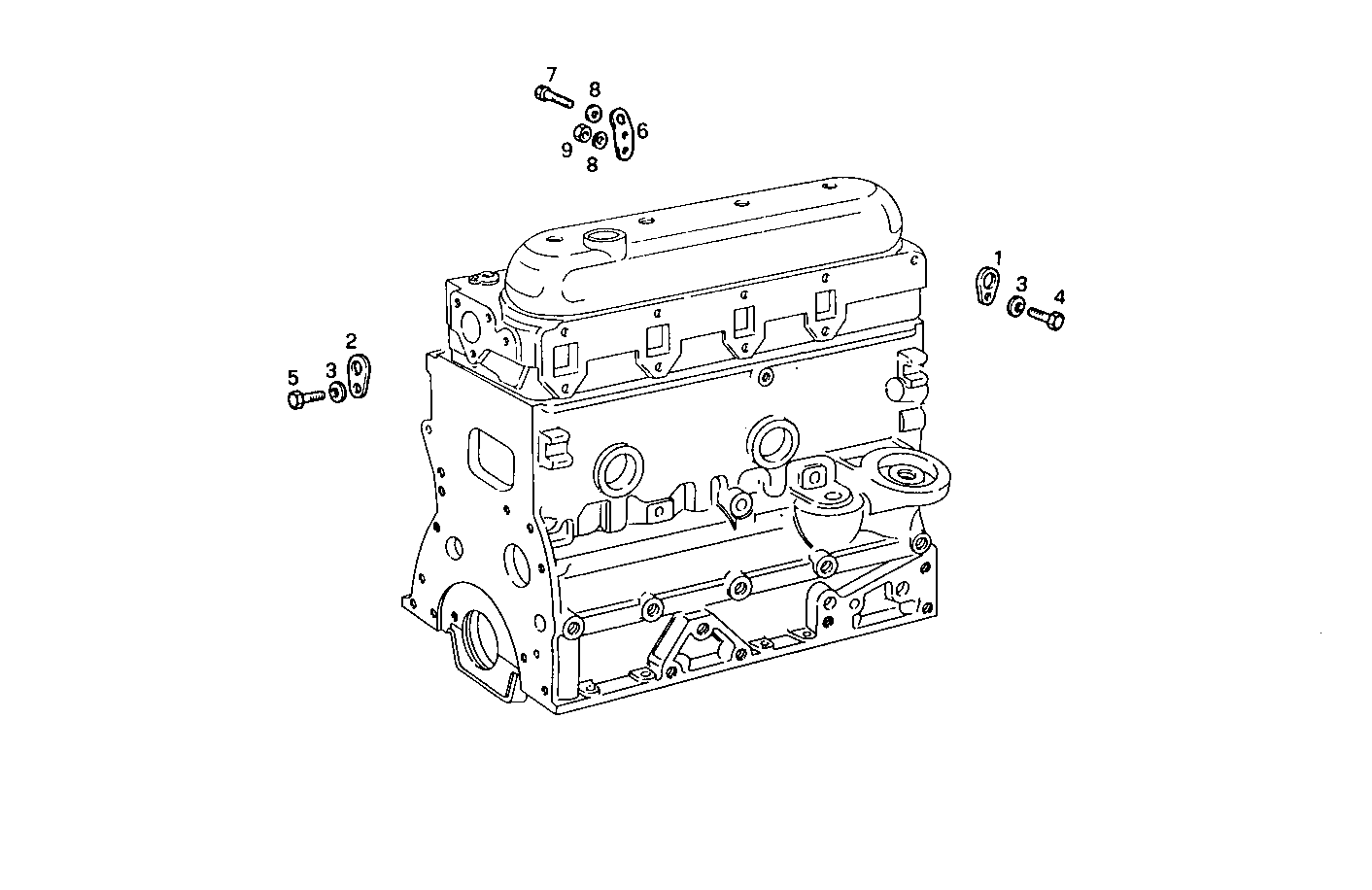 7
8
9
6
8
1
3
4
2
5
3