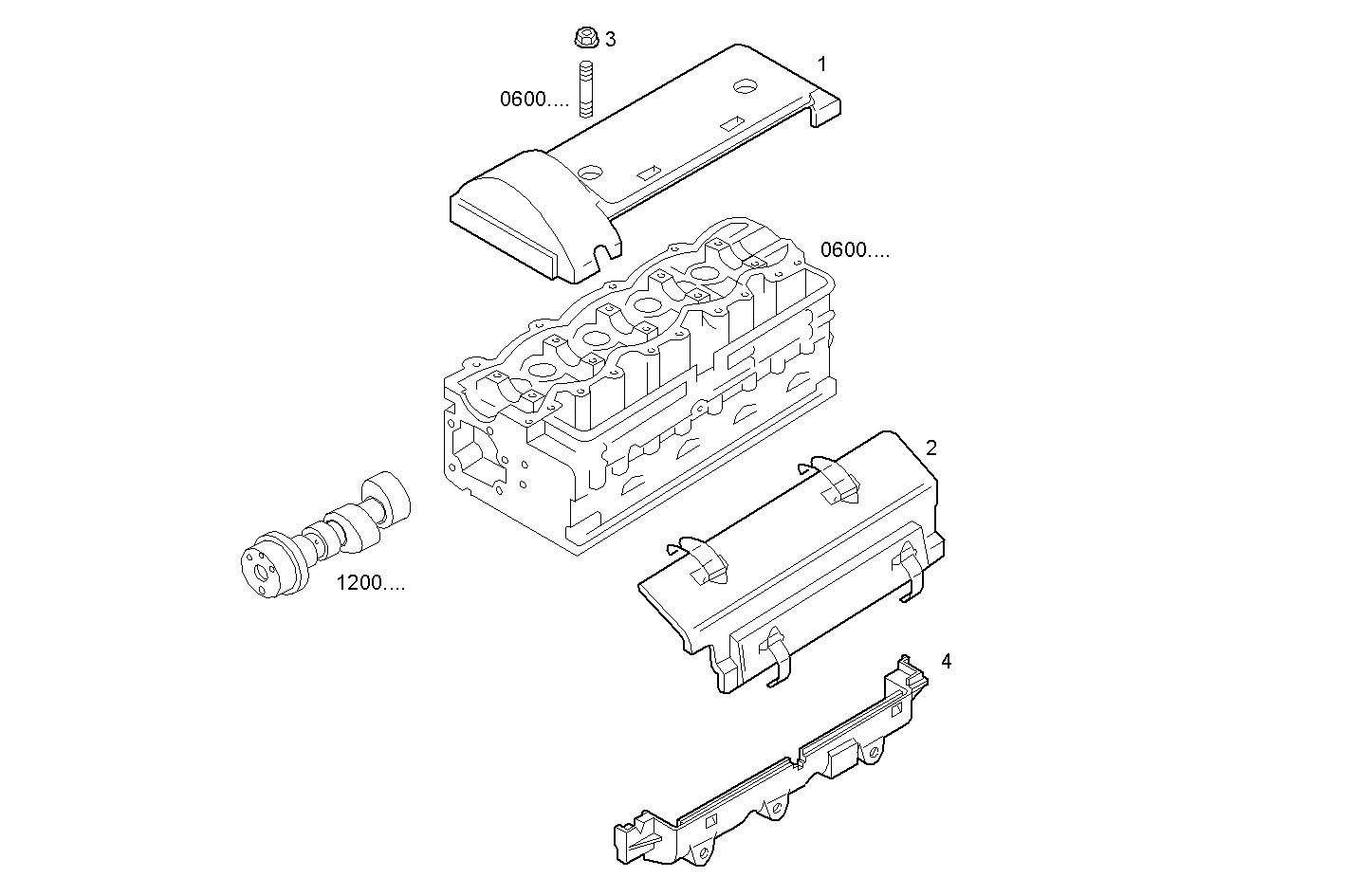 3

1

0600....

0600....

2

1200....

4