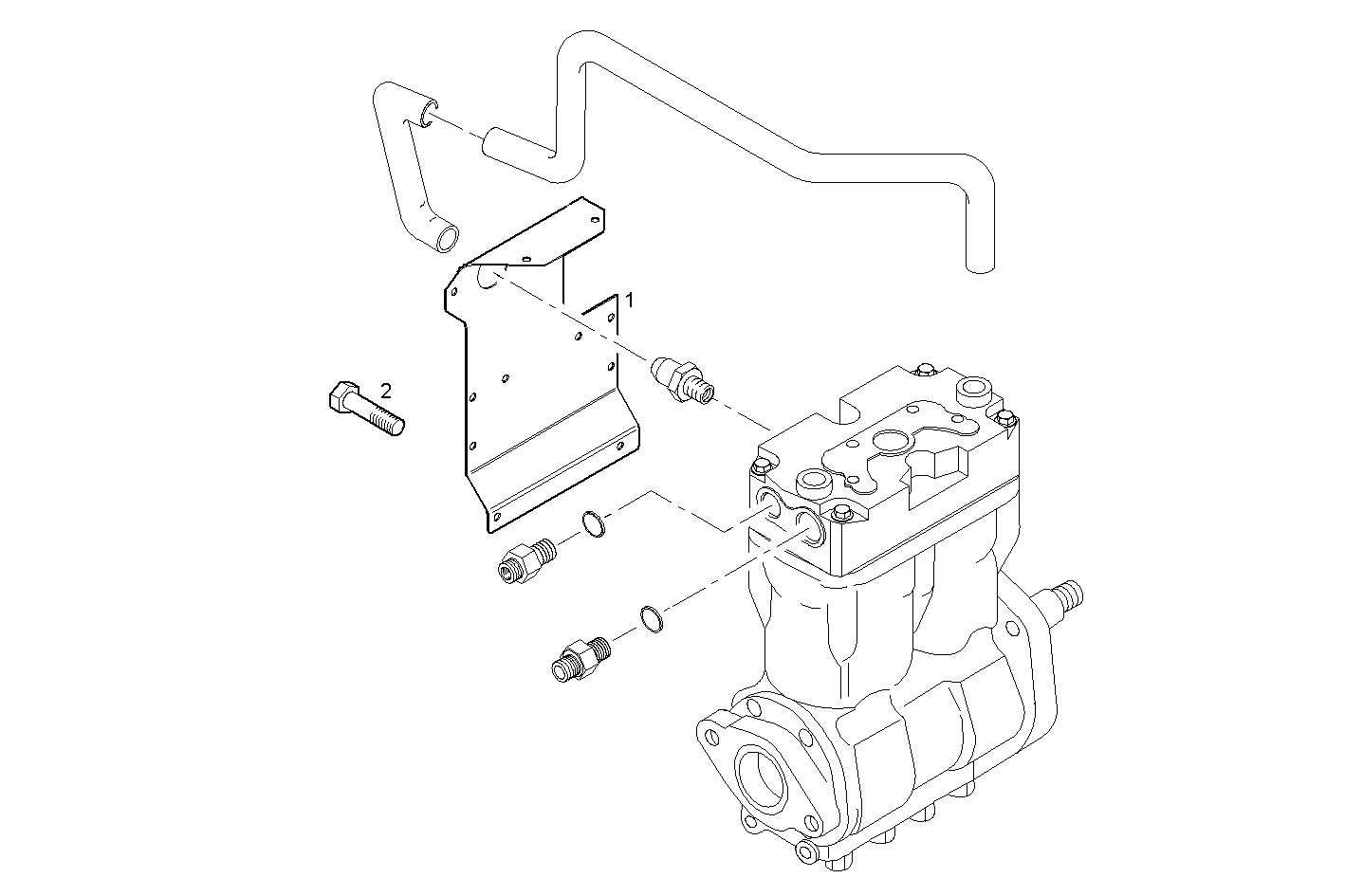 1
2