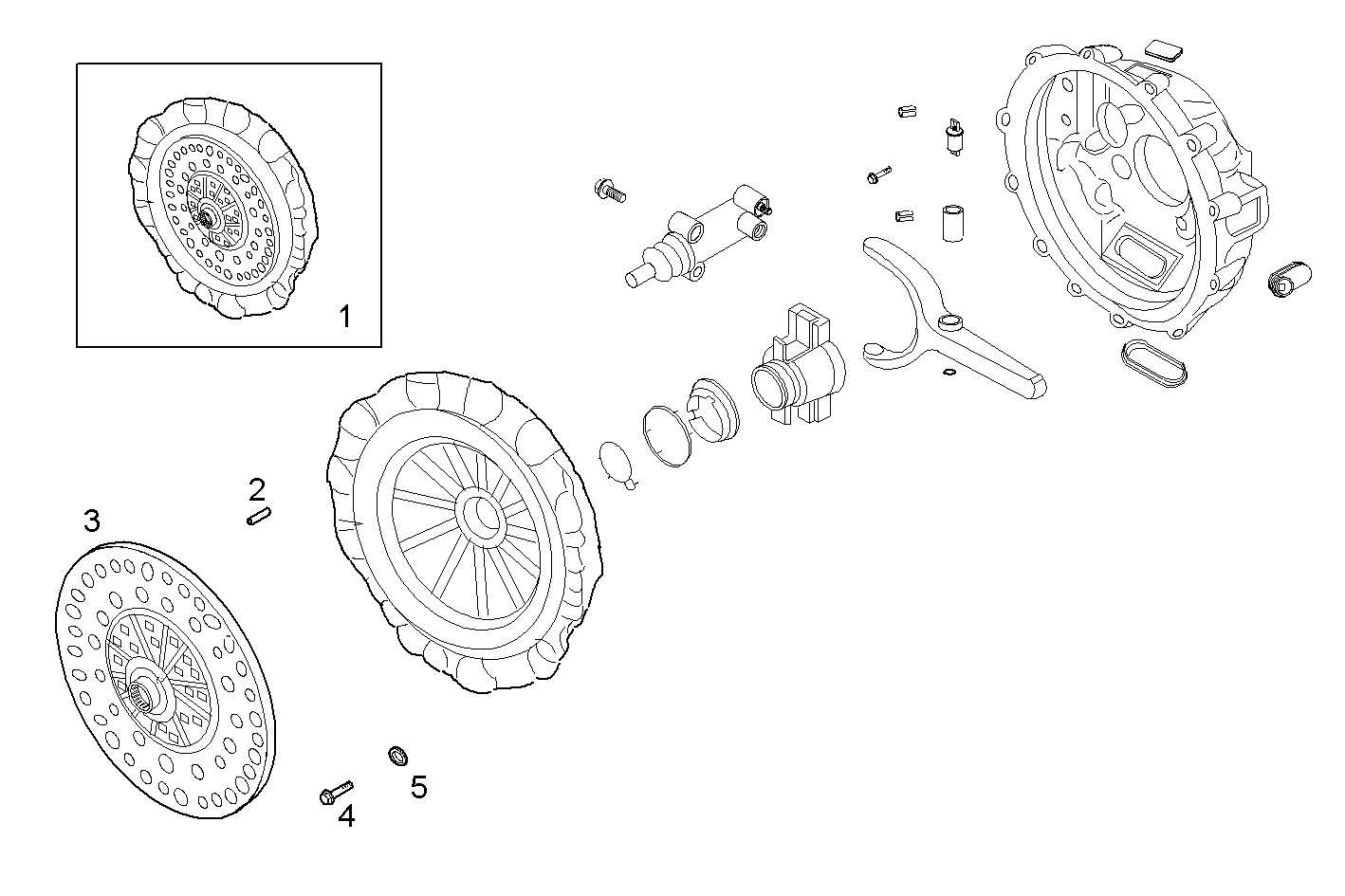 1
2
3
4
5