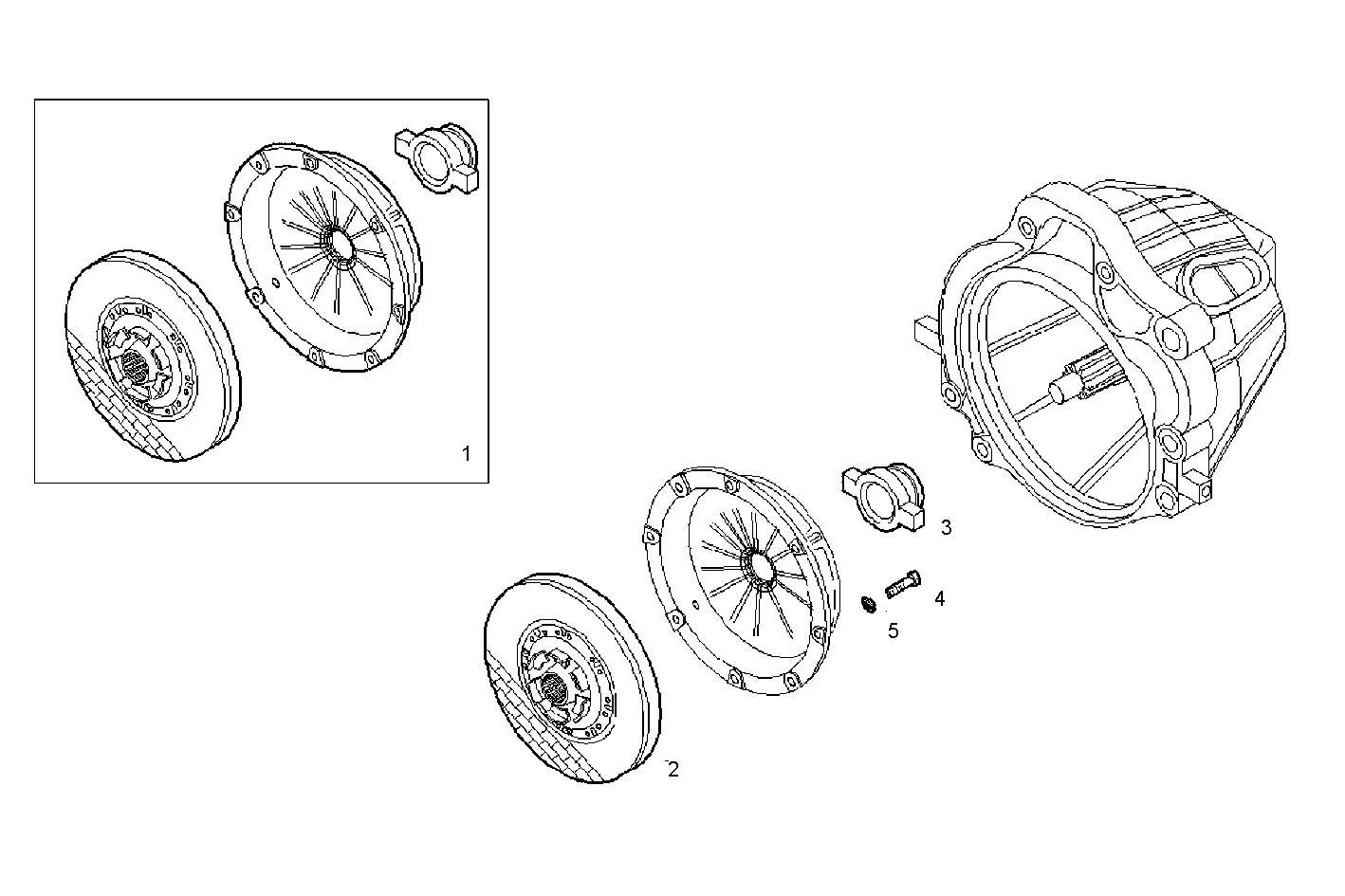 1

3

4

5

2