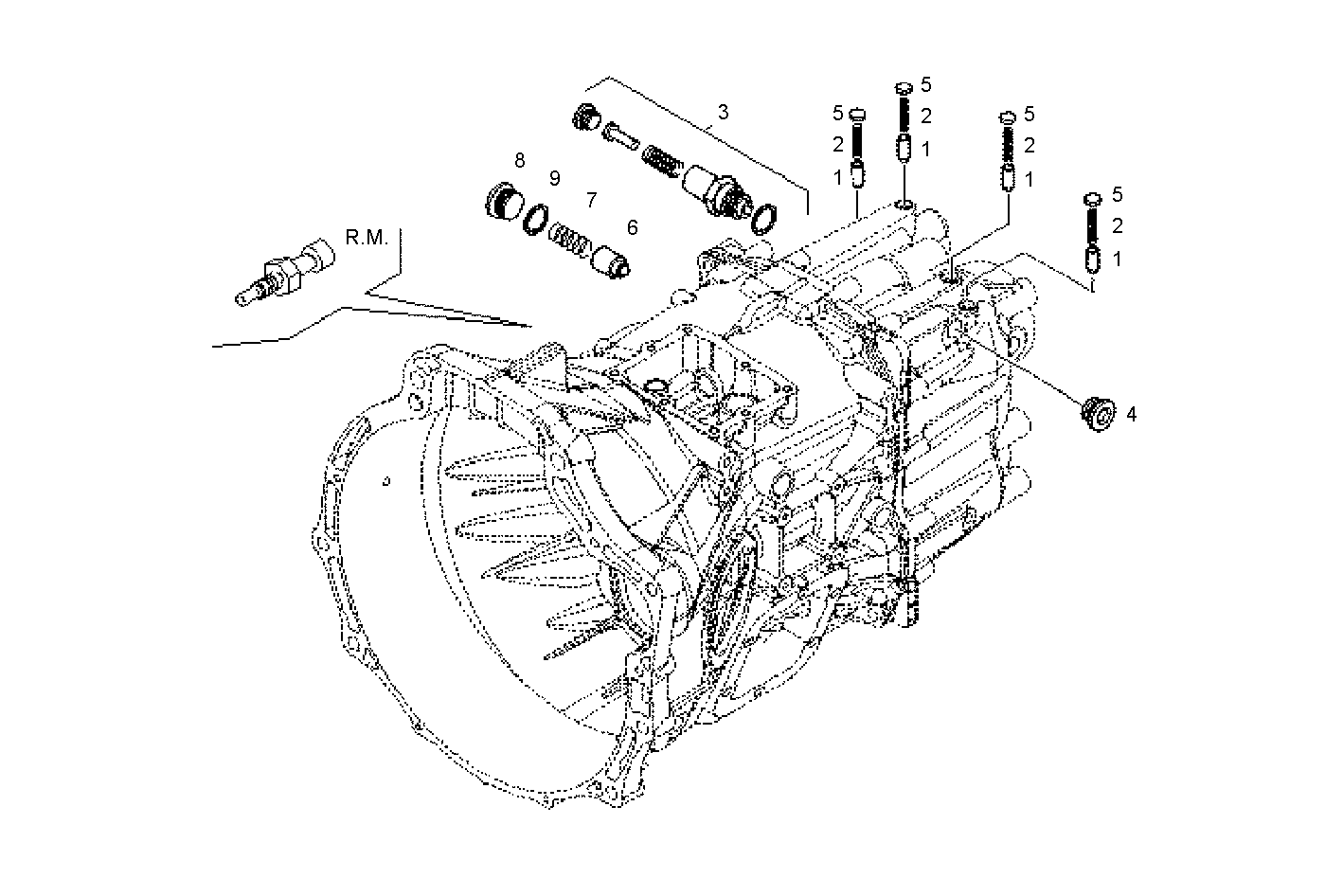 3
5
2
1
5
2
1
5
2
1
5
2
1
8
9
7
6
R.M.
4