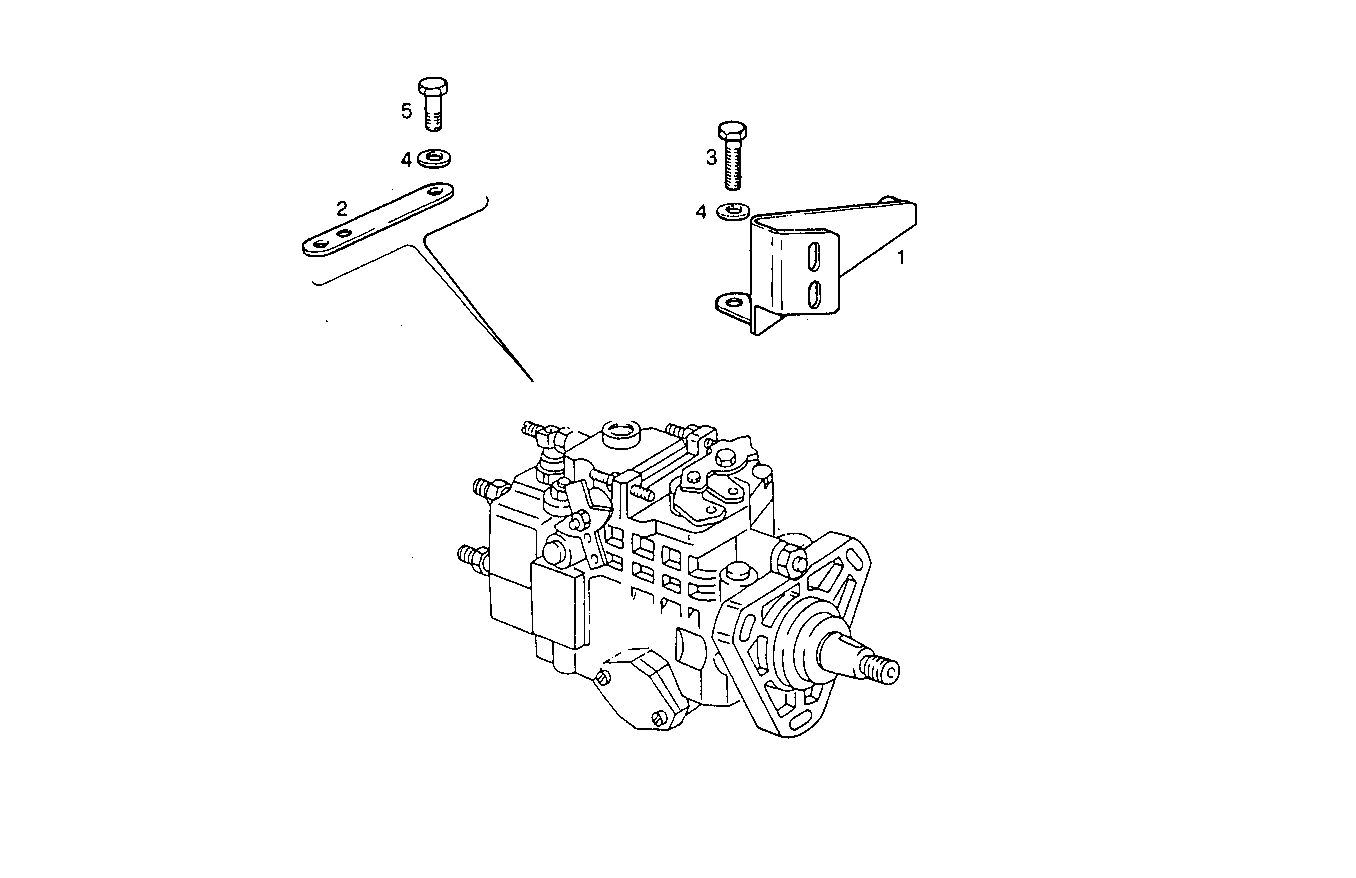 5
4
2
3
4
1