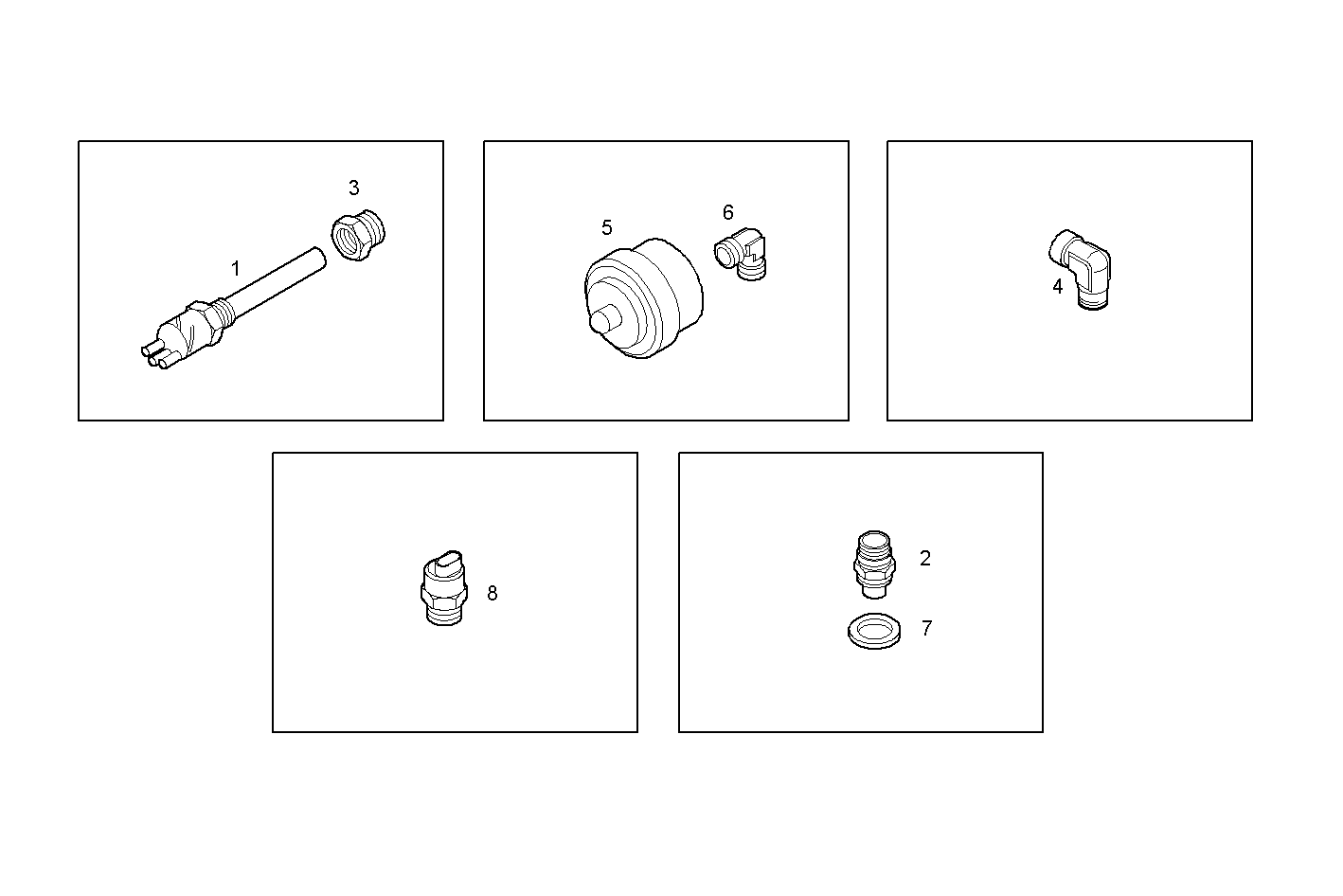 3
1

5
6

4

8

2
7